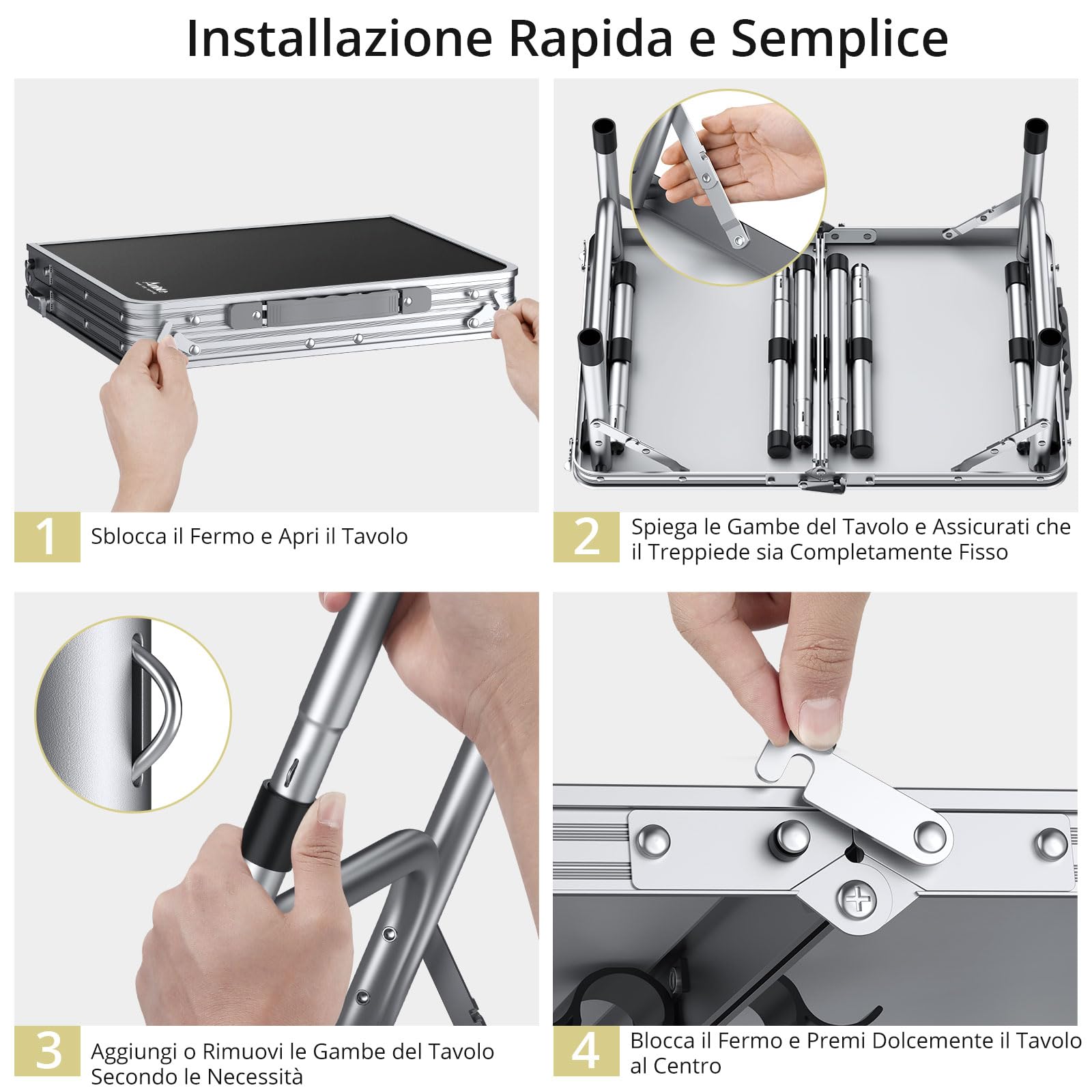 Installazione Rapida e Semplice

1 Sblocca il Fermo e Apri il Tavolo

2 Spiega le Gambe del Tavolo e Assicurati che il Treppiede sia Completamente Fisso

3 Aggiungi o Rimuovi le Gambe del Tavolo Secondo le Necessità

4 Blocca il Fermo e Premi Dolcemente il Tavolo al Centro