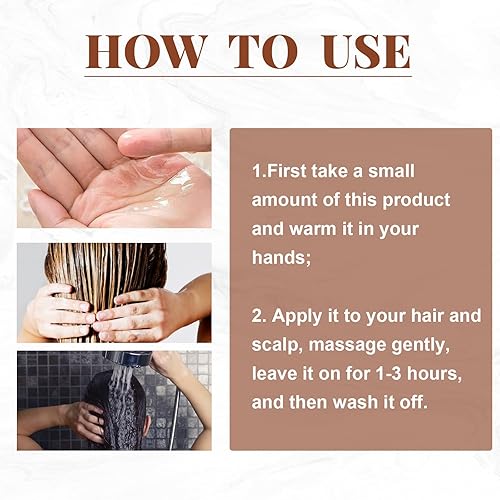 HOW TO USE

1.First take a small amount of this product and warm it in your hands;

2. Apply it to your hair and scalp, massage gently, leave it on for 1-3 hours, and then wash it off.