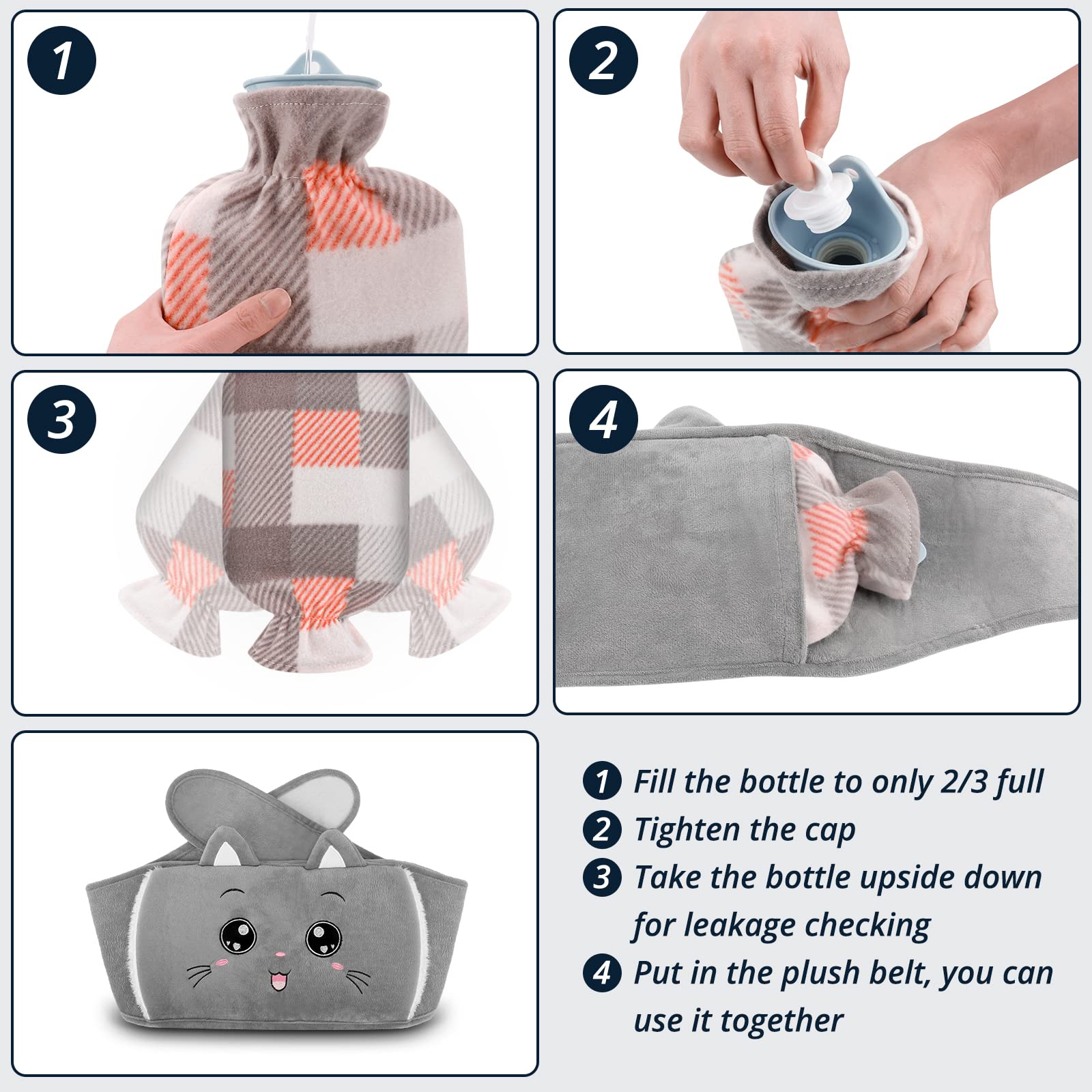 1

2

3

4

1 Fill the bottle to only 2/3 full
2 Tighten the cap
3 Take the bottle upside down for leakage checking
4 Put in the plush belt, you can use it together