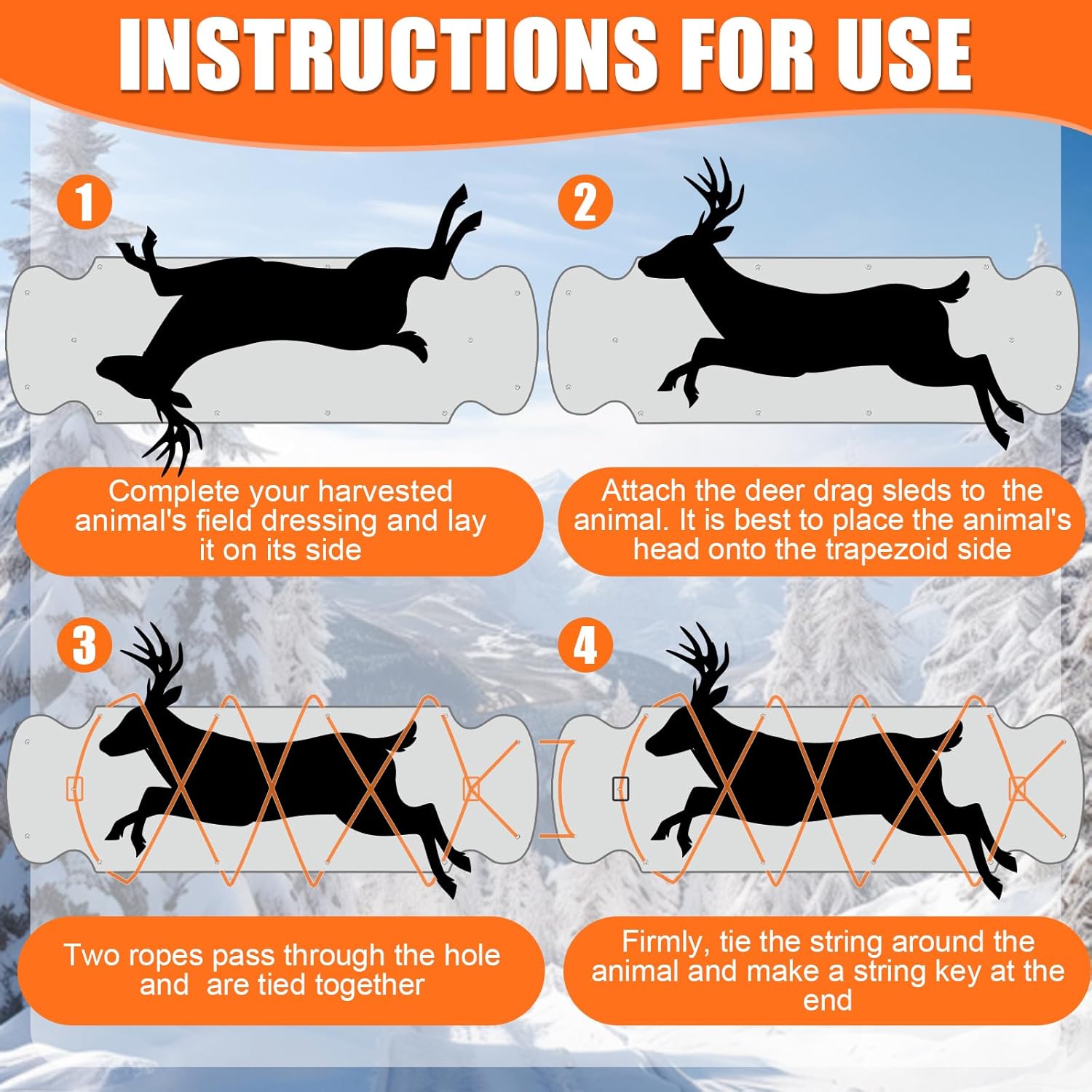 INSTRUCTIONS FOR USE

1

Complete your harvested animal's field dressing and lay it on its side

2

Attach the deer drag sleds to the animal. It is best to place the animal's head onto the trapezoid side

3

Two ropes pass through the hole and are tied together

4

Firmly, tie the string around the animal and make a string key at the end