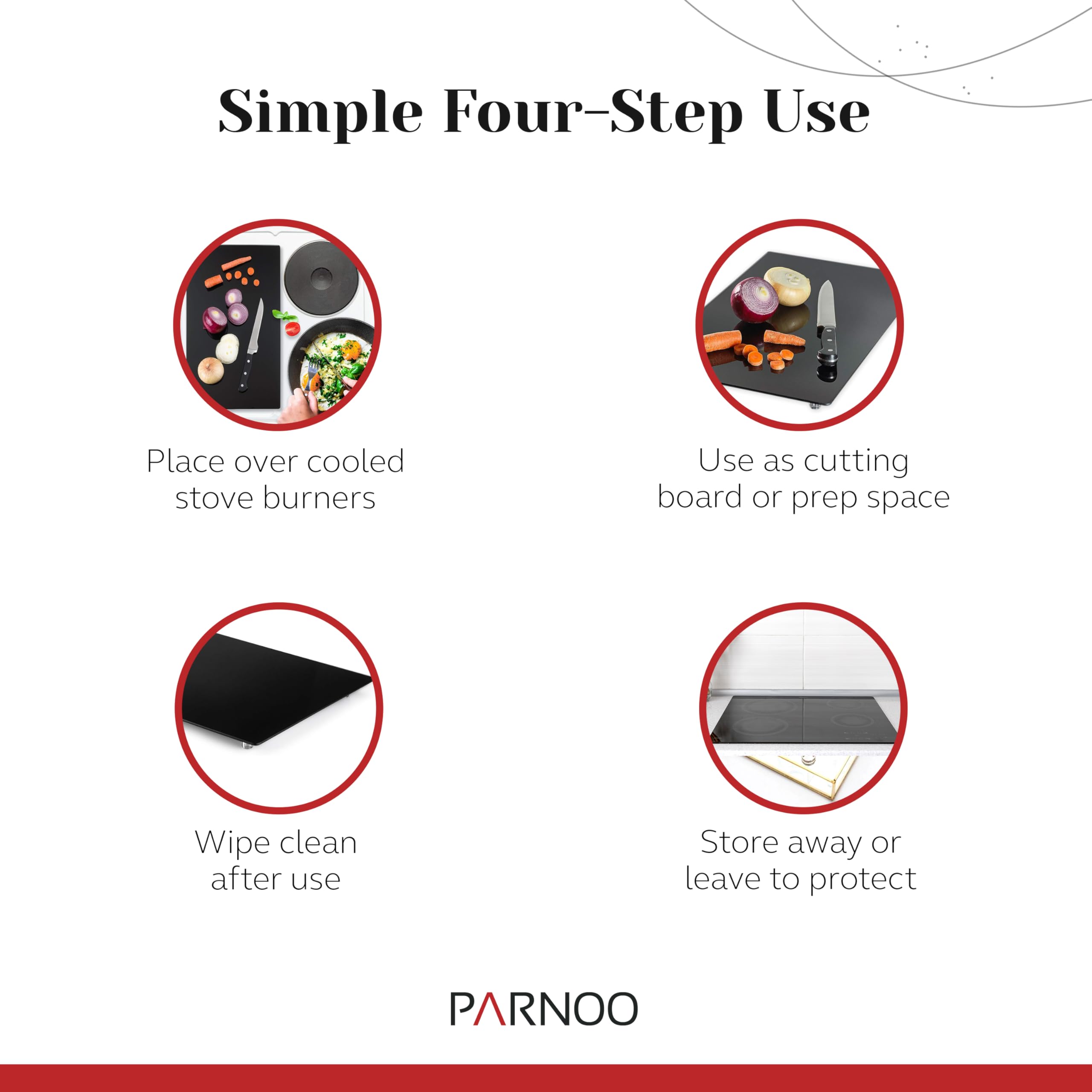 Simple Four-Step Use

Place over cooled stove burners

Use as cutting board or prep space

Wipe clean after use

Store away or leave to protect

PARNOO