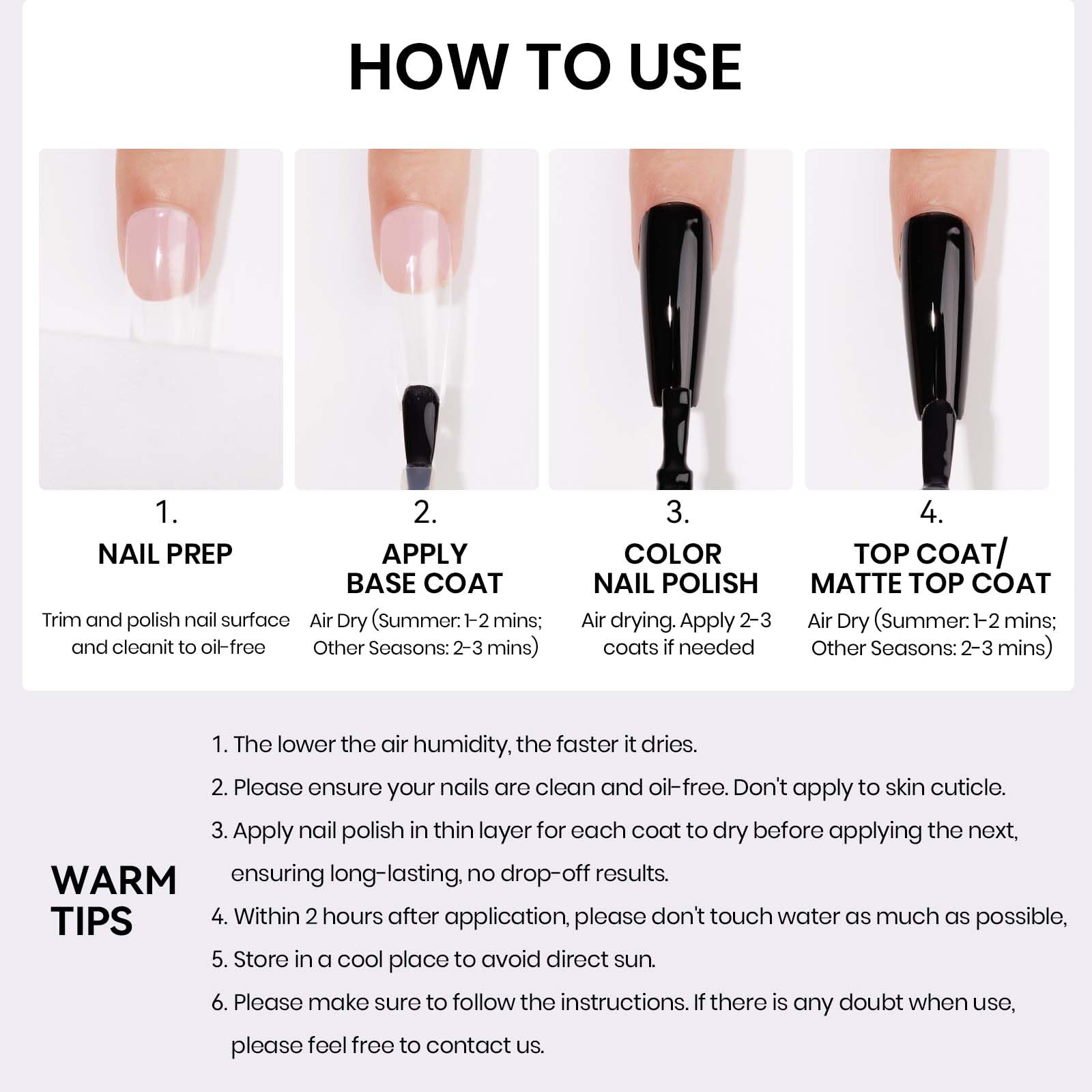 HOW TO USE

1.
NAIL PREP
Trim and polish nail surface and cleanit to oil-free

2.
APPLY BASE COAT
Air Dry (Summer: 1-2 mins; Other Seasons: 2-3 mins)

3.
COLOR NAIL POLISH
Air drying. Apply 2-3 coats if needed

4.
TOP COAT/ MATTE TOP COAT
Air Dry (Summer: 1-2 mins; Other Seasons: 2-3 mins)

WARM TIPS

1. The lower the air humidity, the faster it dries.
2. Please ensure your nails are clean and oil-free. Don't apply to skin cuticle.
3. Apply nail polish in thin layer for each coat to dry before applying the next, ensuring long-lasting, no drop-off results.
4. Within 2 hours after application, please don't touch water as much as possible,
5. Store in a cool place to avoid direct sun.
6. Please make sure to follow the instructions. If there is any doubt when use, please feel free to contact us.