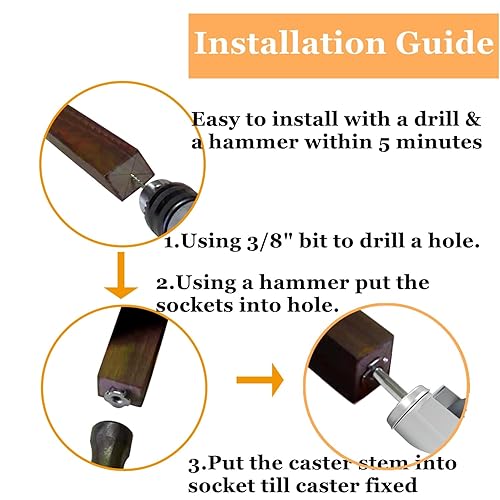 Installation Guide

Easy to install with a drill & a hammer within 5 minutes

1.Using 3/8" bit to drill a hole.

2.Using a hammer put the sockets into hole.

3.Put the caster stem into socket till caster fixed