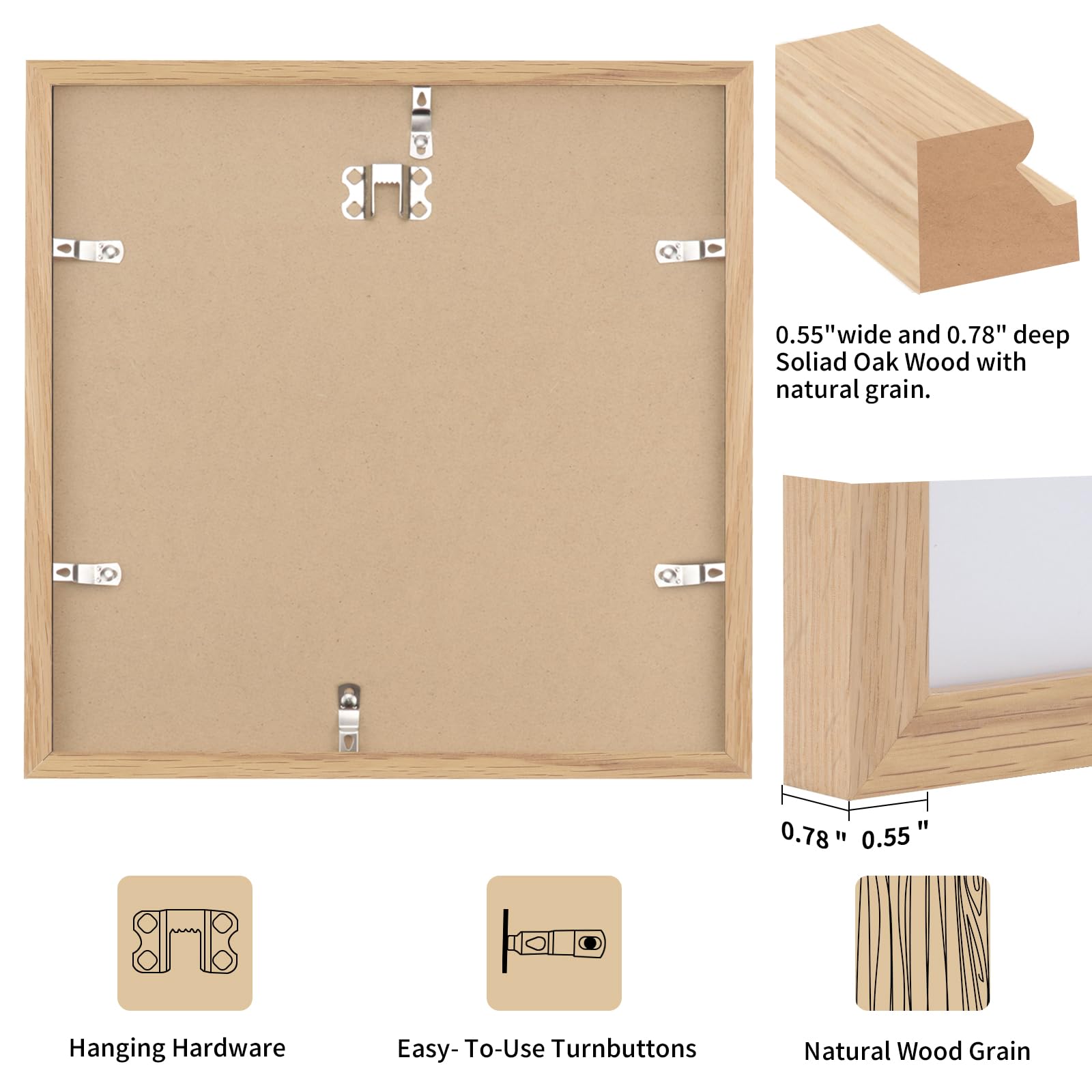 0.55"wide and 0.78" deep Soliad Oak Wood with natural grain.

0.78 " 0.55 "

Hanging Hardware

Easy- To-Use Turnbuttons

Natural Wood Grain