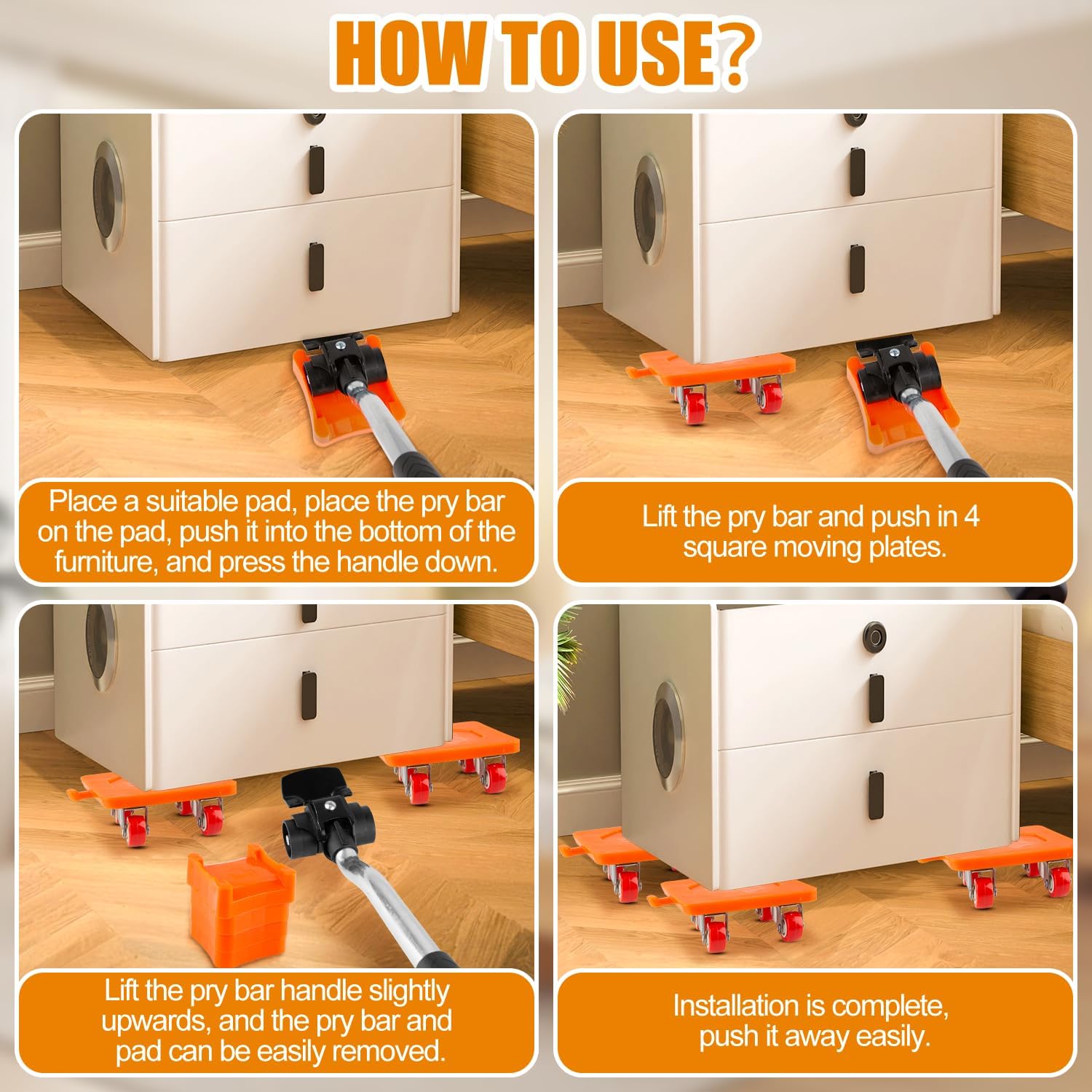 HOW TO USE?

Place a suitable pad, place the pry bar on the pad, push it into the bottom of the furniture, and press the handle down.

Lift the pry bar and push in 4 square moving plates.

Lift the pry bar handle slightly upwards, and the pry bar and pad can be easily removed.

Installation is complete, push it away easily.