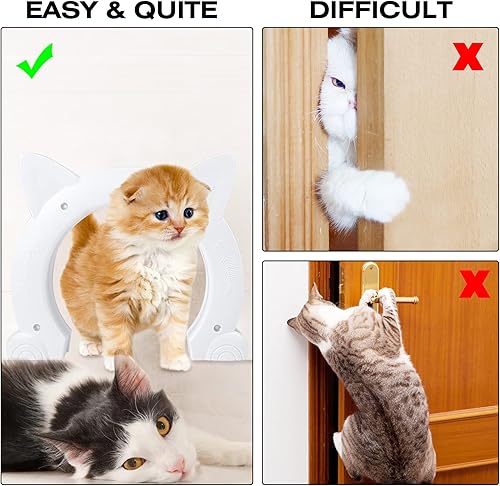 EASY & QUITE

DIFFICULT