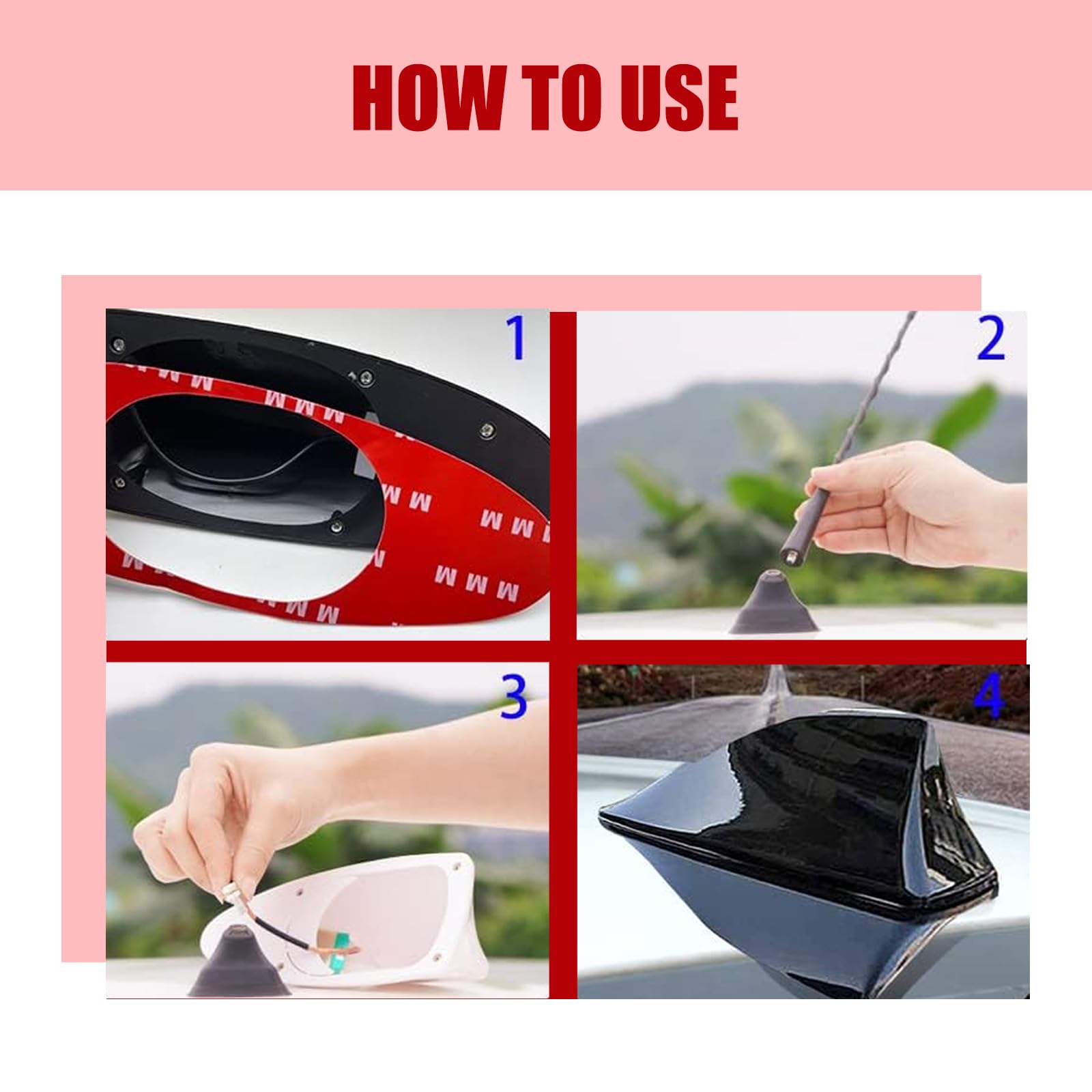 HOW TO USE

1

2

3

4