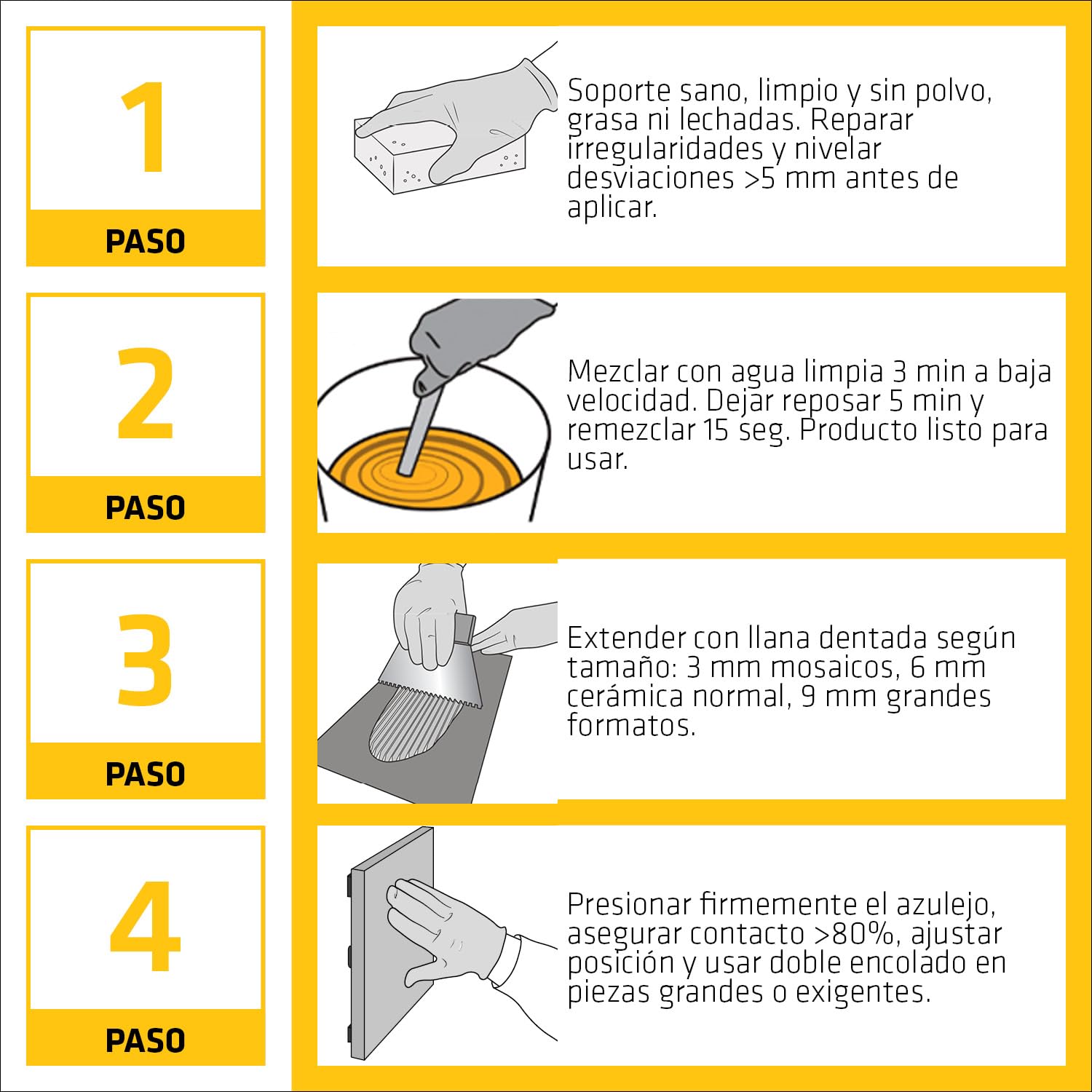 1
PASO

Soporte sano, limpio y sin polvo, grasa ni lechadas. Reparar irregularidades y nivelar desviaciones >5 mm antes de aplicar.

2
PASO

Mezclar con agua limpia 3 min a baja velocidad. Dejar reposar 5 min y remezclar 15 seg. Producto listo para usar.

3
PASO

Extender con llana dentada según tamaño: 3 mm mosaicos, 6 mm cerámica normal, 9 mm grandes formatos.

4
PASO

Presionar firmemente el azulejo, asegurar contacto >80%, ajustar posición y usar doble encolado en piezas grandes o exigentes.