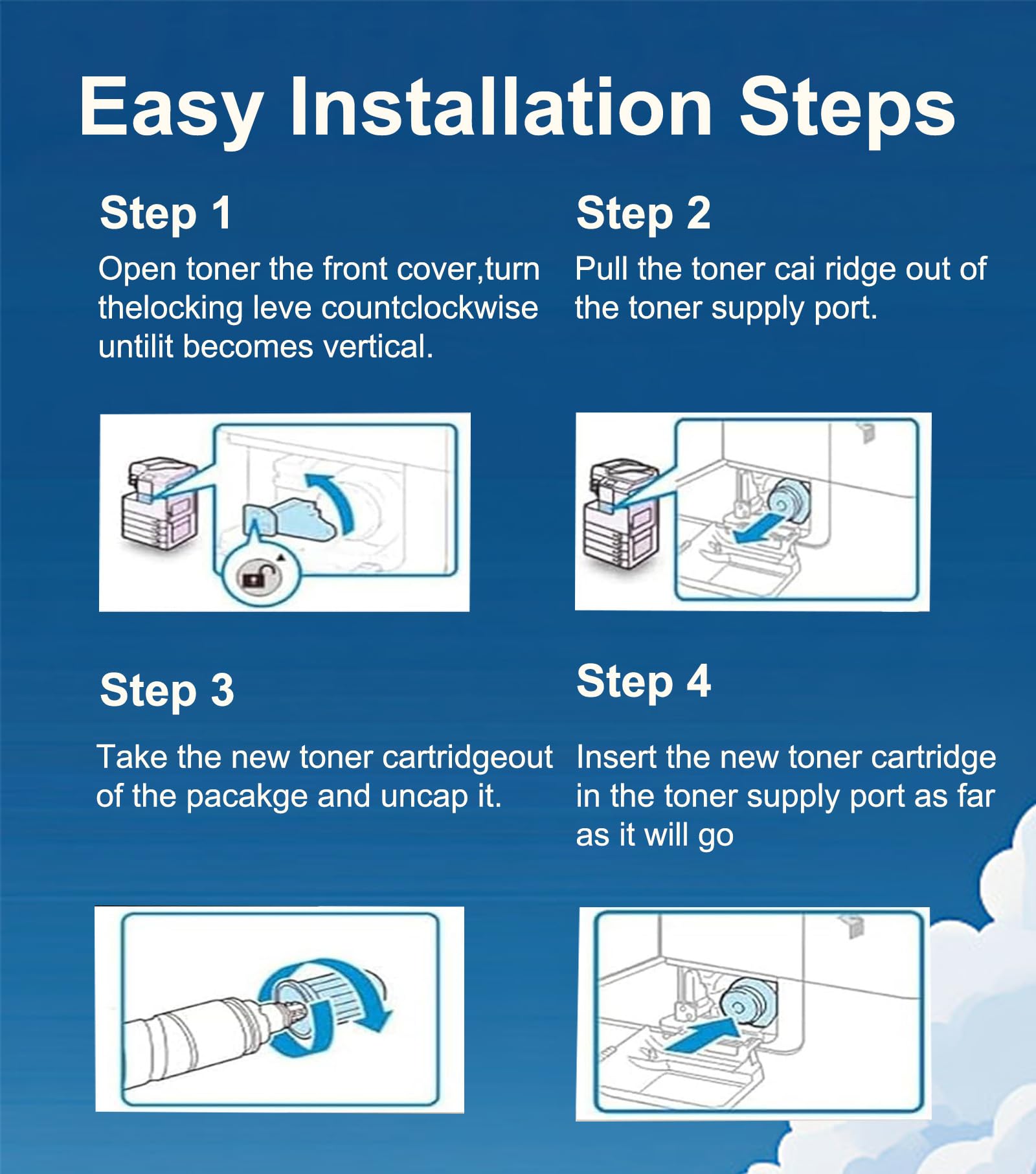 Easy Installation Steps

Step 1

Open toner the front cover,turn thelocking leve countclockwise untilit becomes vertical.

Step 2

Pull the toner cai ridge out of the toner supply port.

Step 3

Take the new toner cartridgeout of the pacakge and uncap it.

Step 4

Insert the new toner cartridge in the toner supply port as far as it will go