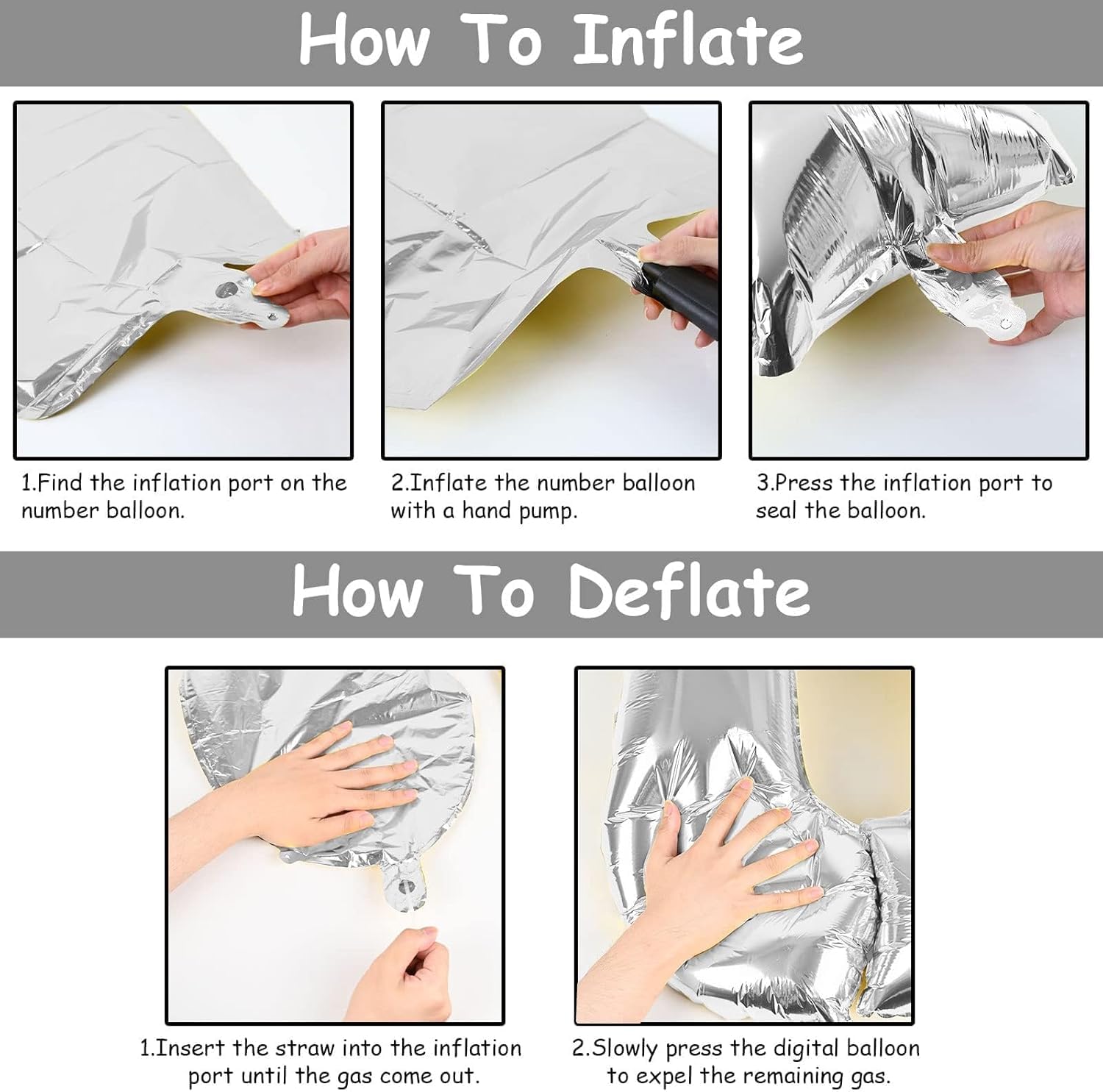 How To Inflate

1.Find the inflation port on the number balloon.

2.Inflate the number balloon with a hand pump.

3.Press the inflation port to seal the balloon.

How To Deflate

1.Insert the straw into the inflation port until the gas come out.

2.Slowly press the digital balloon to expel the remaining gas.