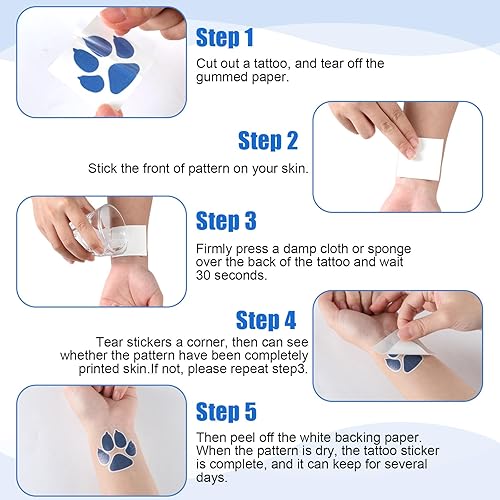 Step 1

Cut out a tattoo, and tear off the gummed paper.

Step 2

Stick the front of pattern on your skin.

Step 3

Firmly press a damp cloth or sponge over the back of the tattoo and wait 30 seconds.

Step 4

Tear stickers a corner, then can see whether the pattern have been completely printed skin.If not, please repeat step3.

Step 5

Then peel off the white backing paper. When the pattern is dry, the tattoo sticker is complete, and it can keep for several days.