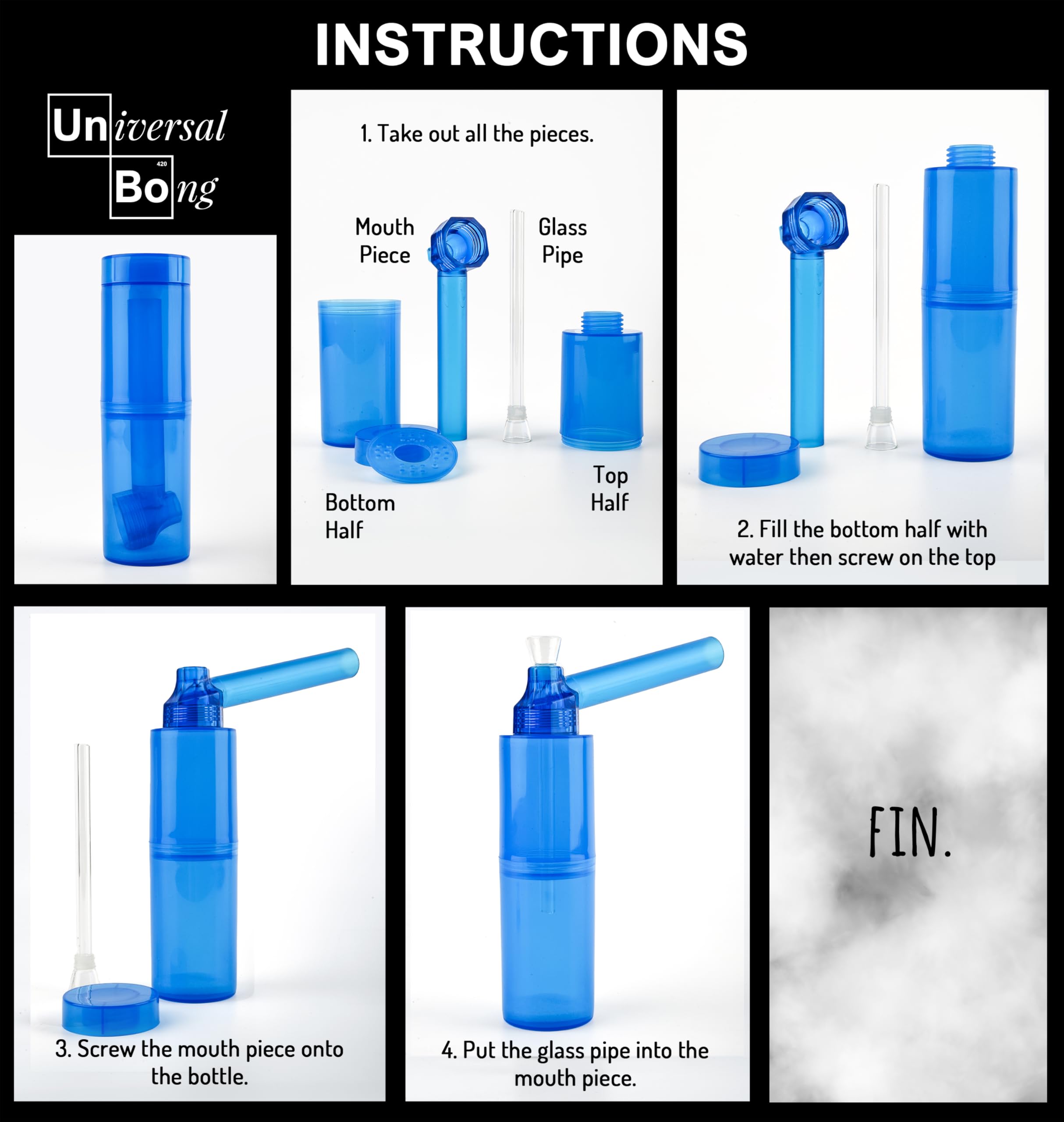 INSTRUCTIONS

Universal
420
Bong

1. Take out all the pieces.

Mouth Piece

Glass Pipe

Bottom Half

Top Half

2. Fill the bottom half with water then screw on the top

3. Screw the mouth piece onto the bottle.

4. Put the glass pipe into the mouth piece.

FIN.