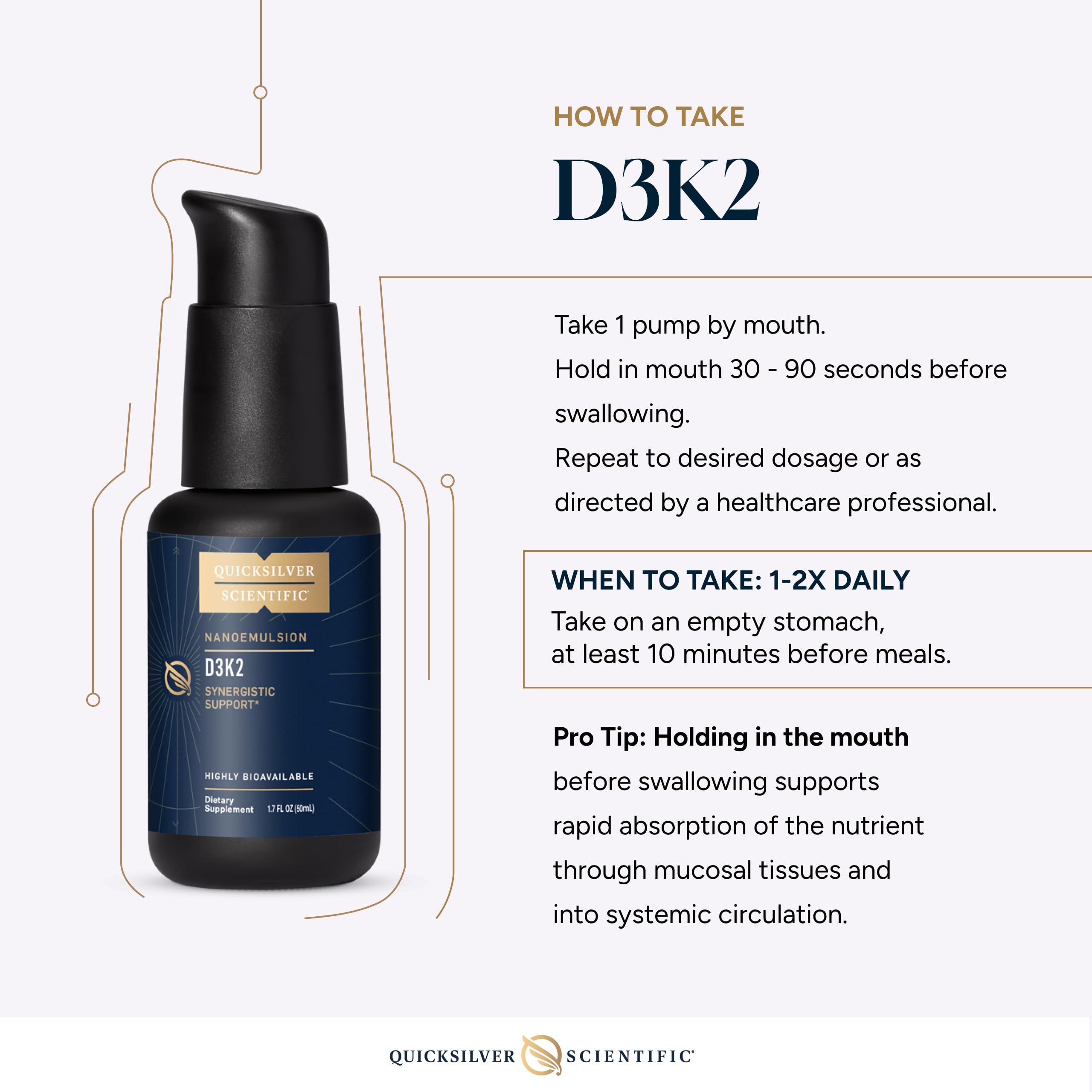 QUICKSILVER SCIENTIFIC

NANOEMULSION

D3K2

SYNERGISTIC SUPPORT*

HIGHLY BIOAVAILABLE

Dietary Supplement 1.7 FL OZ (50mL)

HOW TO TAKE

D3K2

Take 1 pump by mouth.

Hold in mouth 30 - 90 seconds before swallowing.

Repeat to desired dosage or as directed by a healthcare professional.

WHEN TO TAKE: 1-2X DAILY

Take on an empty stomach, at least 10 minutes before meals.

Pro Tip: Holding in the mouth before swallowing supports rapid absorption of the nutrient through mucosal tissues and into systemic circulation.

QUICKSILVER SCIENTIFIC