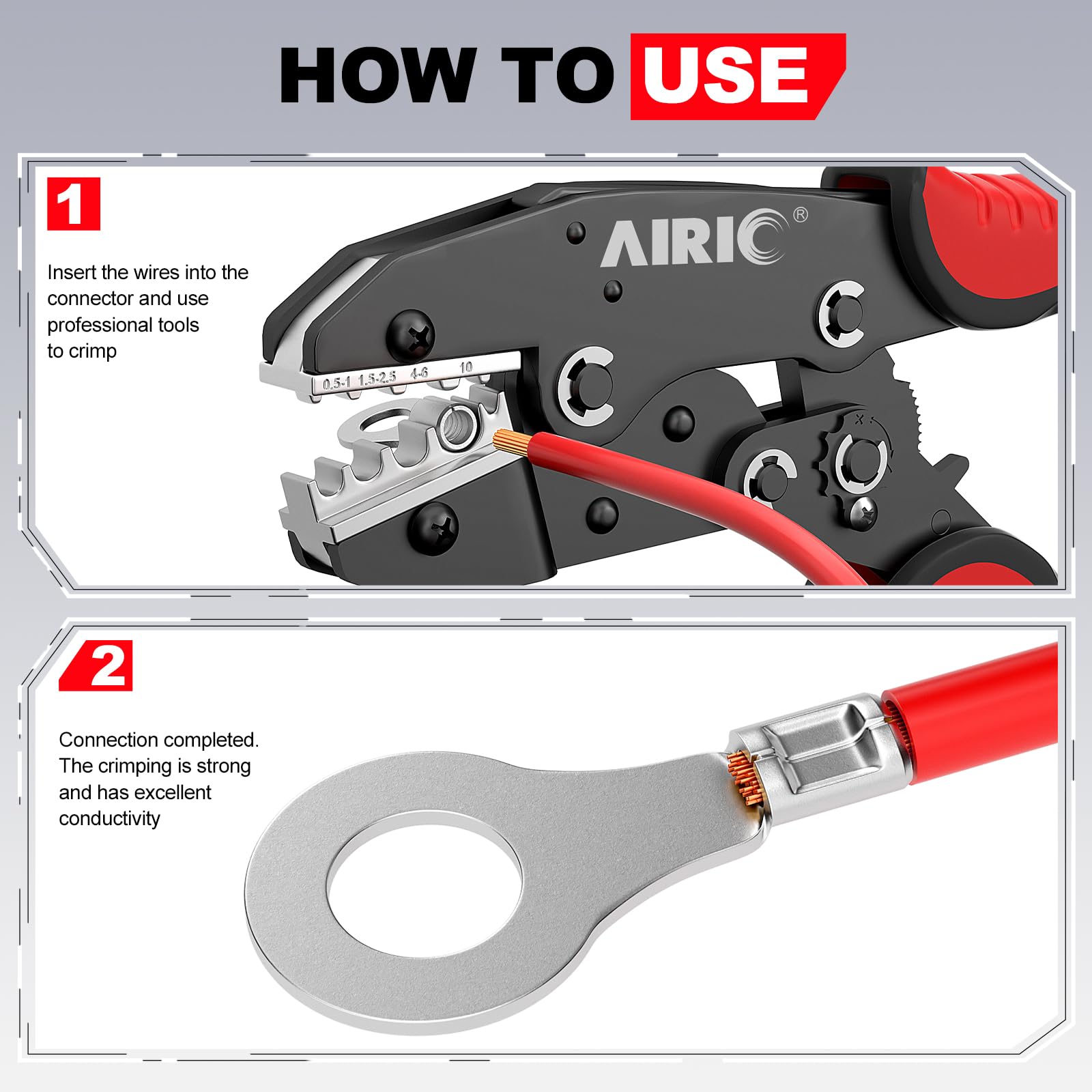 HOW TO USE

1

Insert the wires into the connector and use professional tools to crimp

AIRIC®

0.5-1 1.5-2.5 4-6 10

2

Connection completed. The crimping is strong and has excellent conductivity