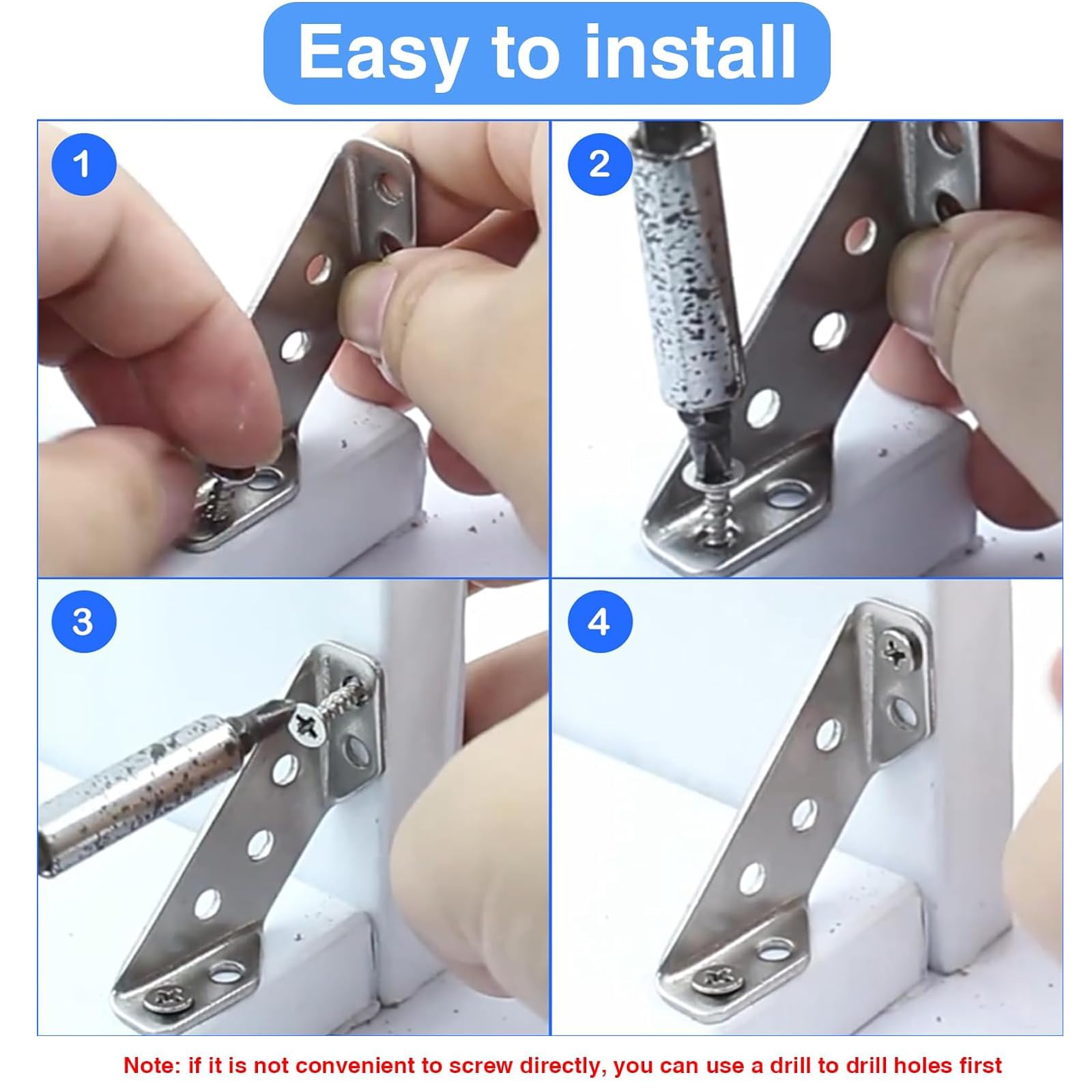 Easy to install

1

2

3

4

Note: if it is not convenient to screw directly, you can use a drill to drill holes first