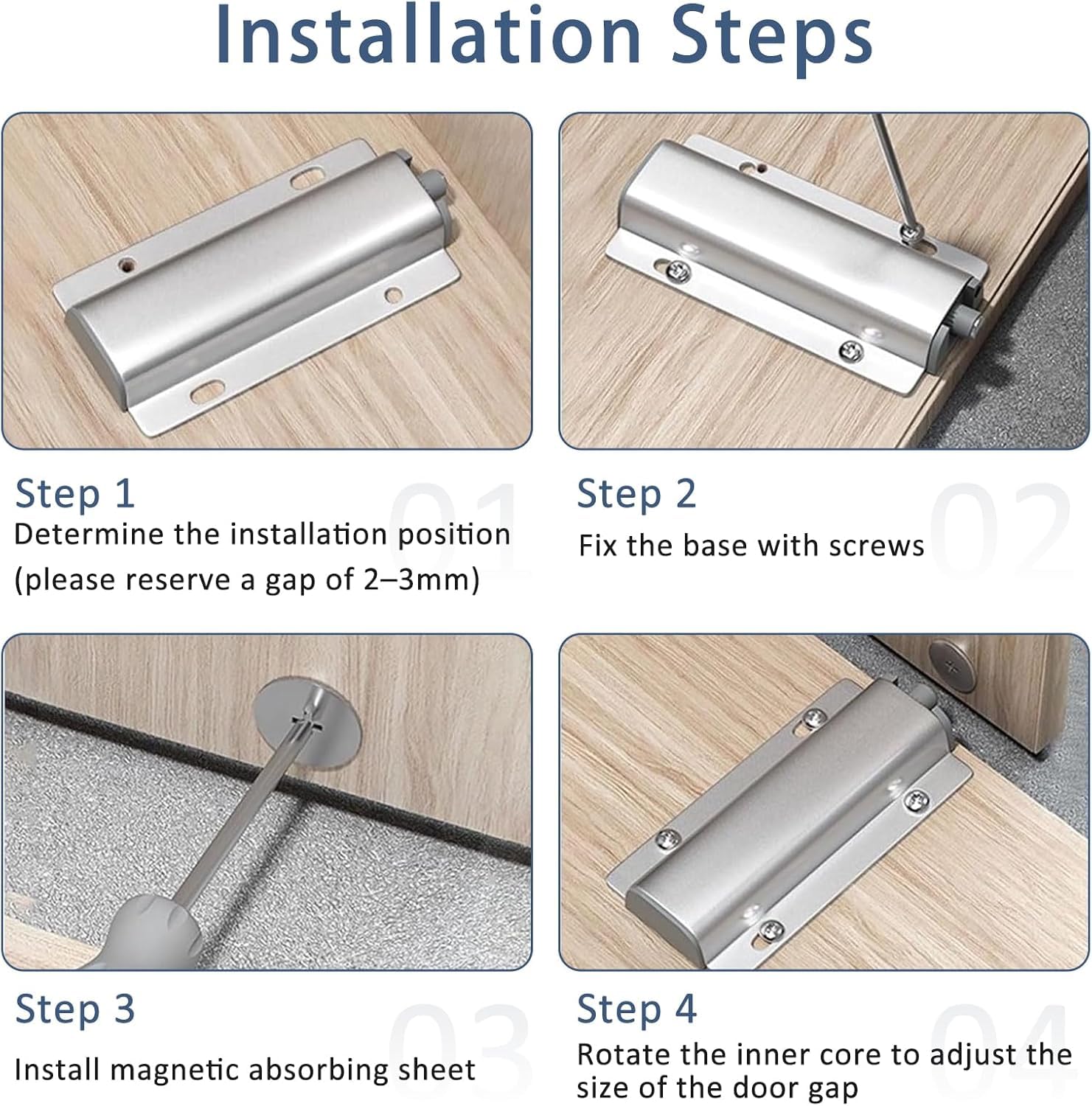 Installation Steps

Step 1
01
Determine the installation position (please reserve a gap of 2–3mm)

Step 2
02
Fix the base with screws

Step 3
03
Install magnetic absorbing sheet

Step 4
04
Rotate the inner core to adjust the size of the door gap