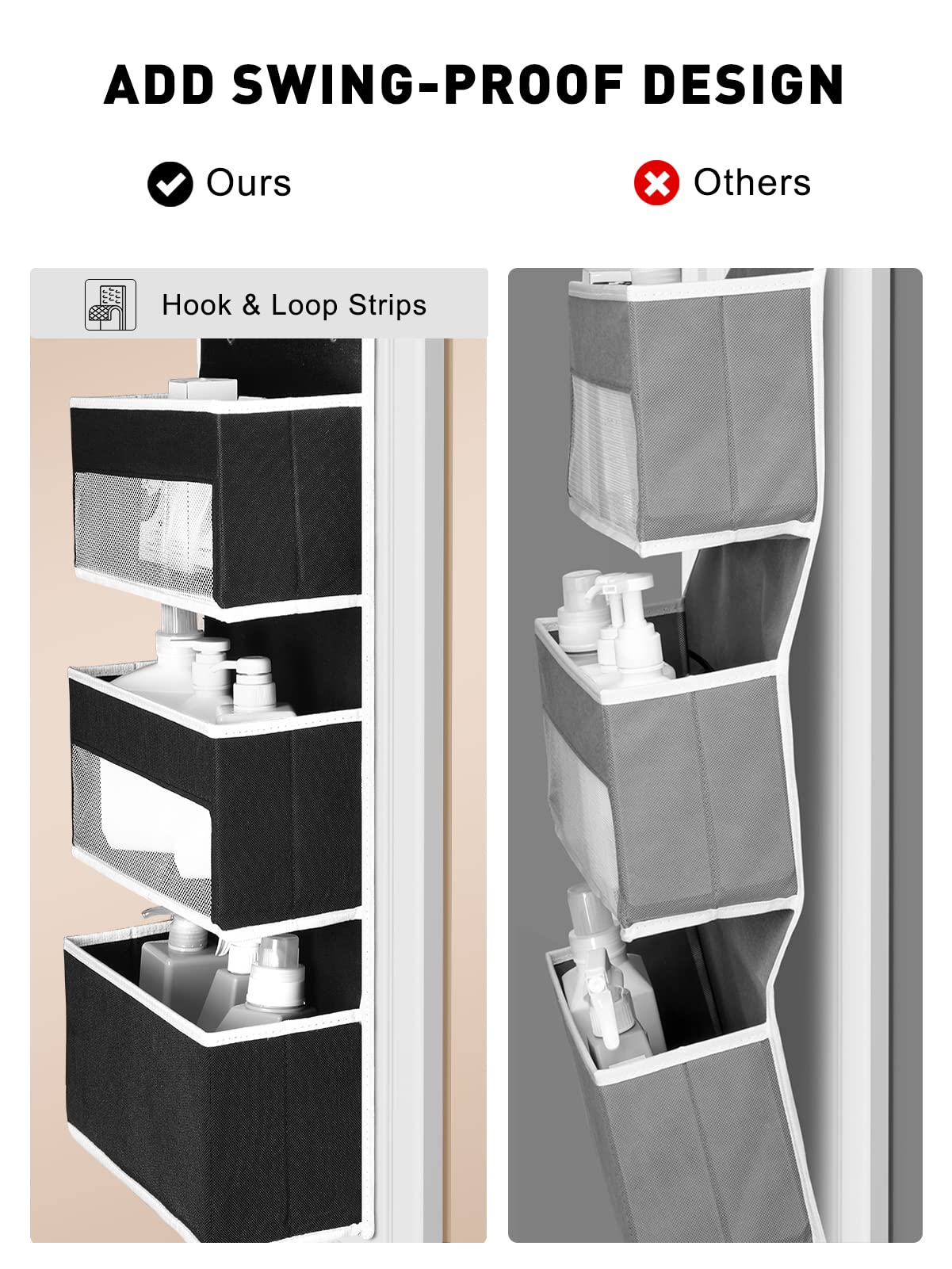 ADD SWING-PROOF DESIGN

Ours

Others

Hook & Loop Strips