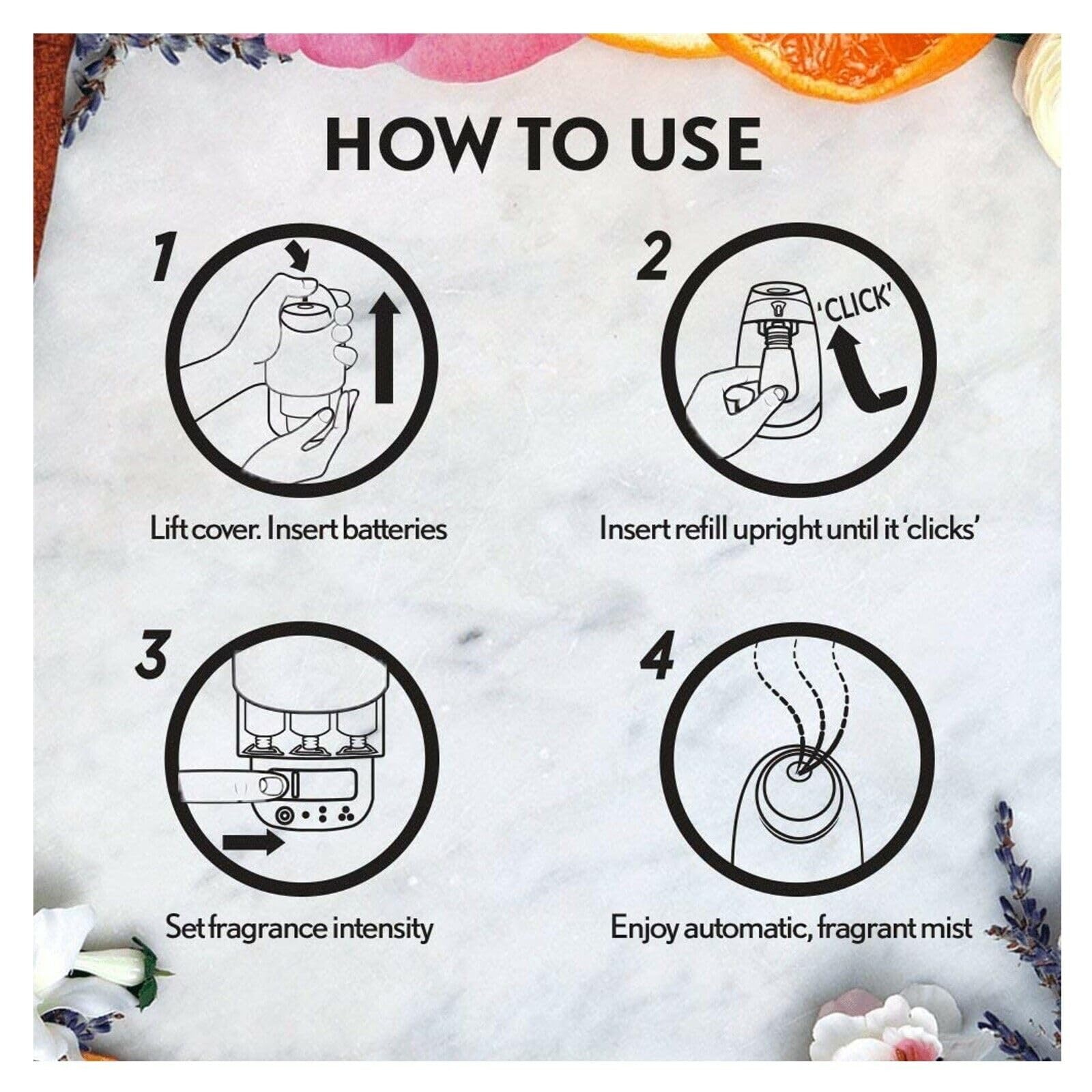 HOW TO USE

1

Lift cover. Insert batteries

2

'CLICK'

Insert refill upright until it 'clicks'

3

Set fragrance intensity

4

Enjoy automatic, fragrant mist