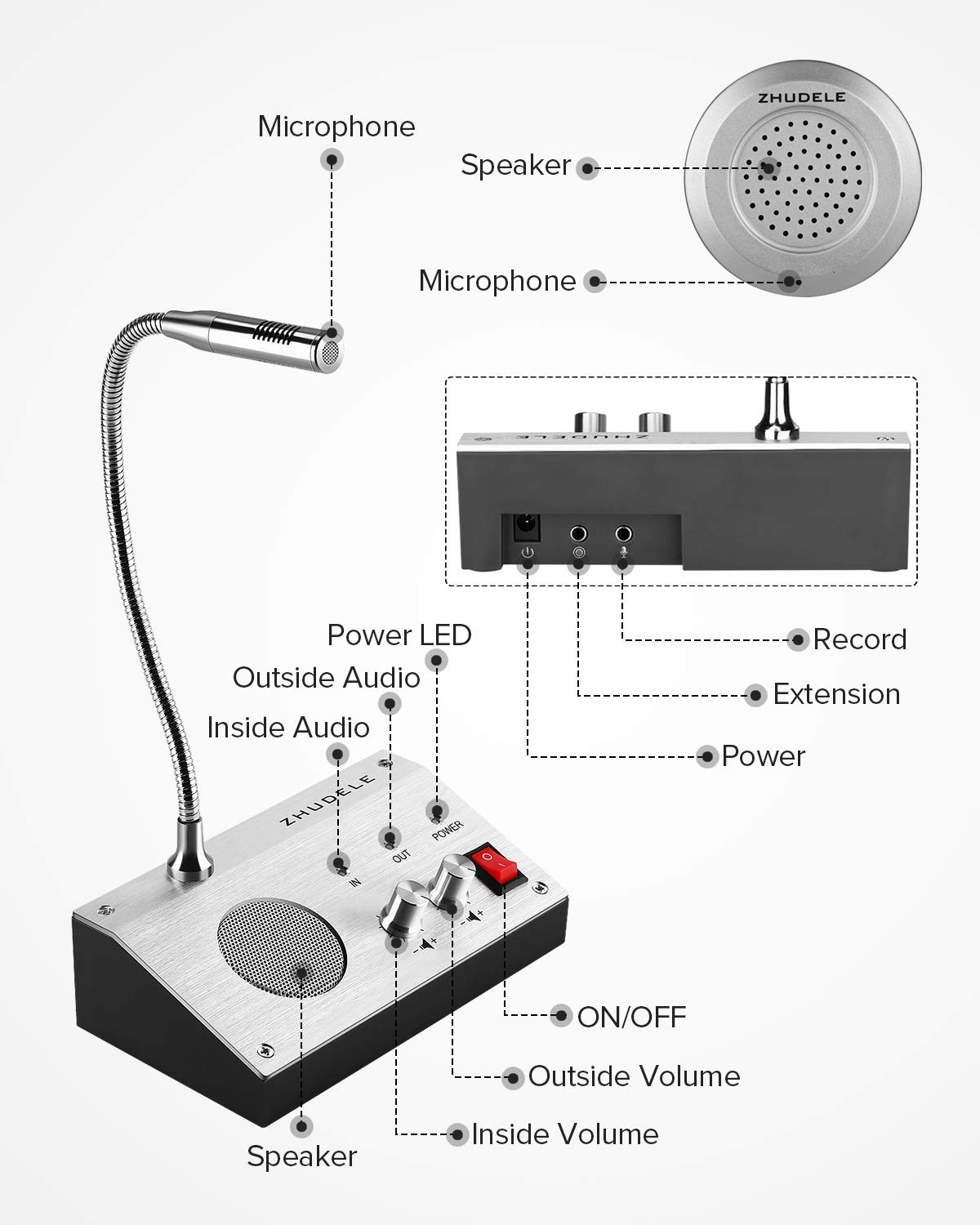 Microphone

ZHUDELE

Speaker

Microphone

ZHUDELE

Record

Extension

Power

Power LED

Outside Audio

Inside Audio

ZHUDELE

POWER

OUT

IN

ON/OFF

Outside Volume

Inside Volume

Speaker