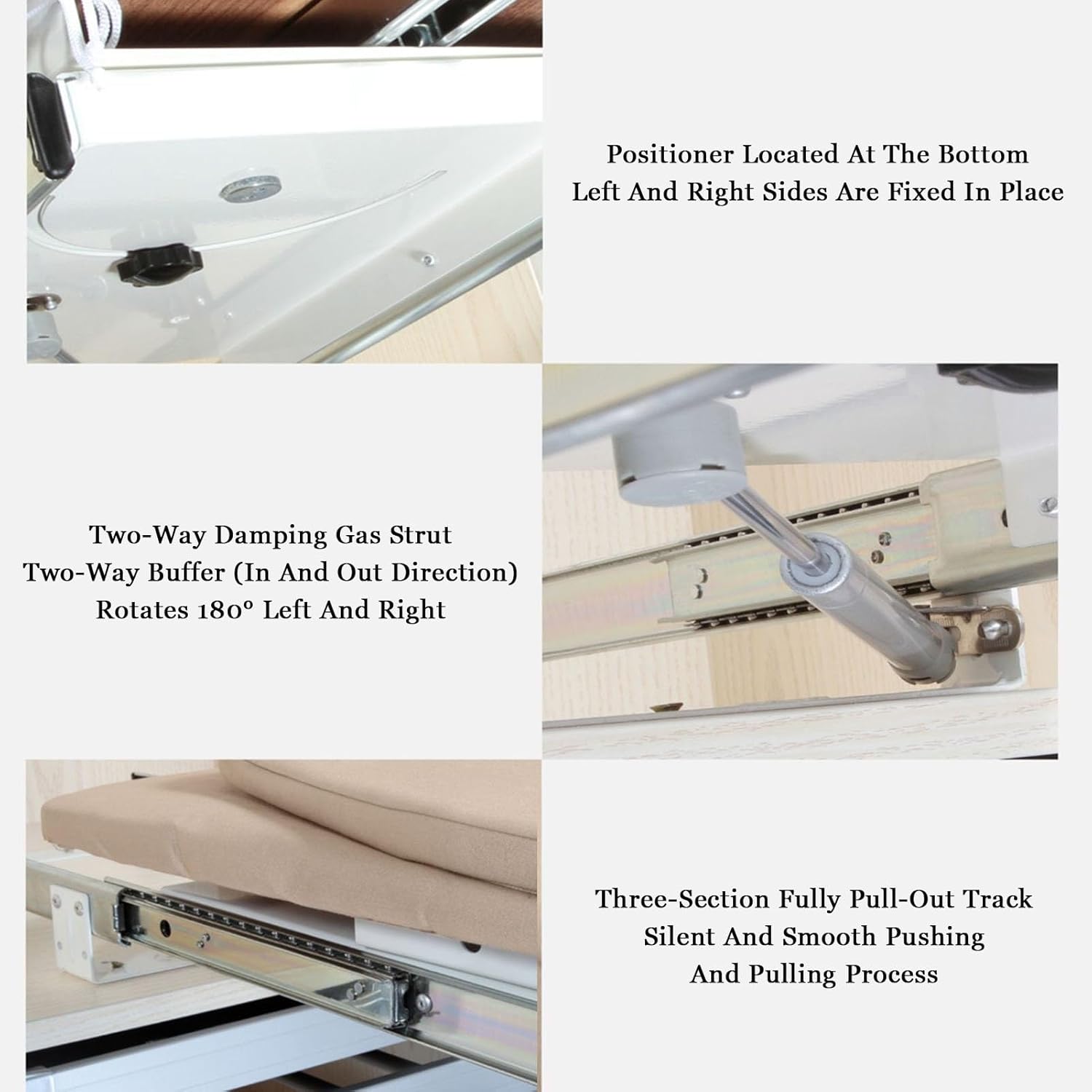 Positioner Located At The Bottom
Left And Right Sides Are Fixed In Place

Two-Way Damping Gas Strut
Two-Way Buffer (In And Out Direction)
Rotates 180° Left And Right

Three-Section Fully Pull-Out Track
Silent And Smooth Pushing
And Pulling Process