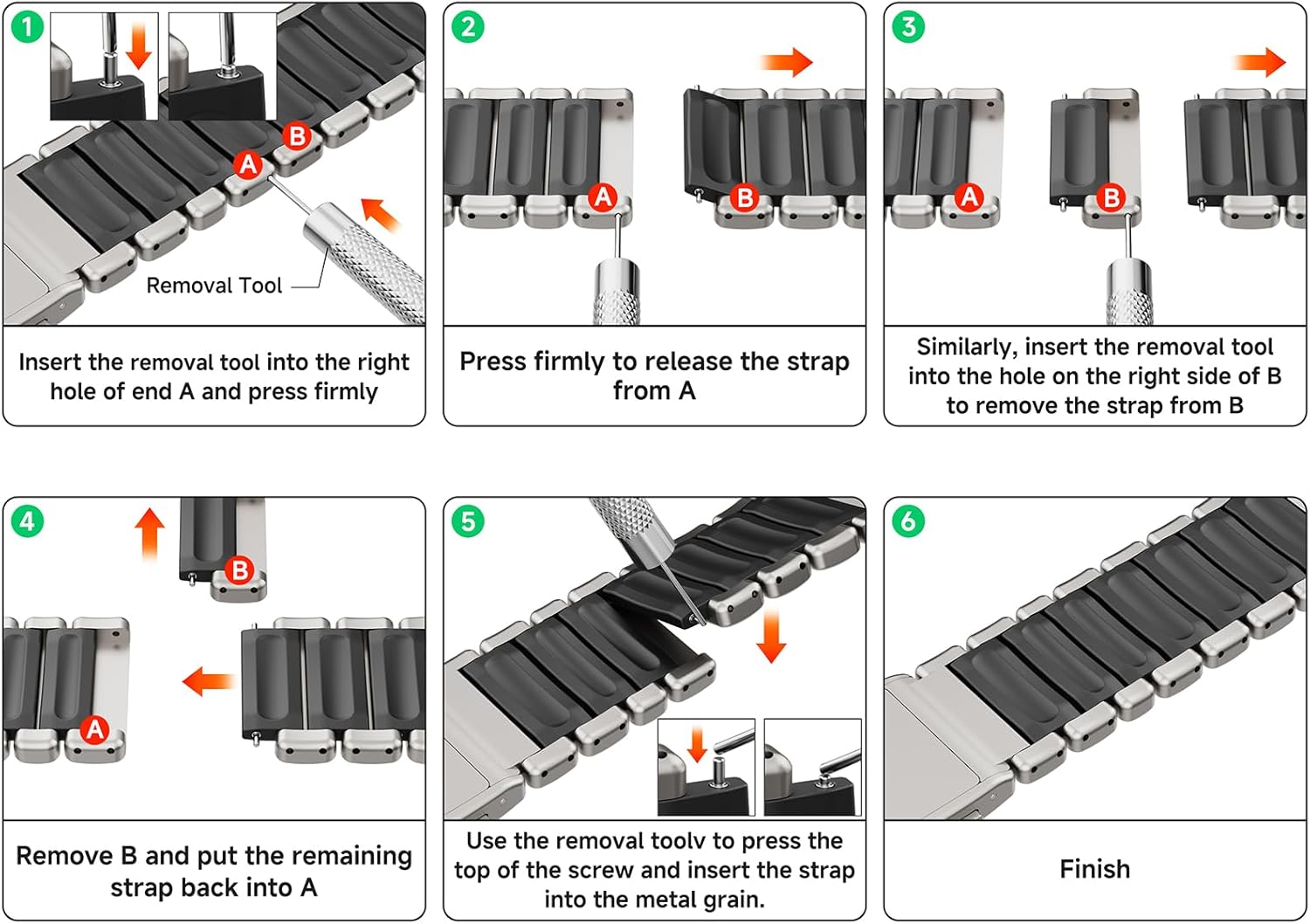 1

B

A

Removal Tool

Insert the removal tool into the right hole of end A and press firmly

2

A

B

Press firmly to release the strap from A

3

A

B

Similarly, insert the removal tool into the hole on the right side of B to remove the strap from B

4

B

A

Remove B and put the remaining strap back into A

5

Use the removal toolv to press the top of the screw and insert the strap into the metal grain.

6

Finish