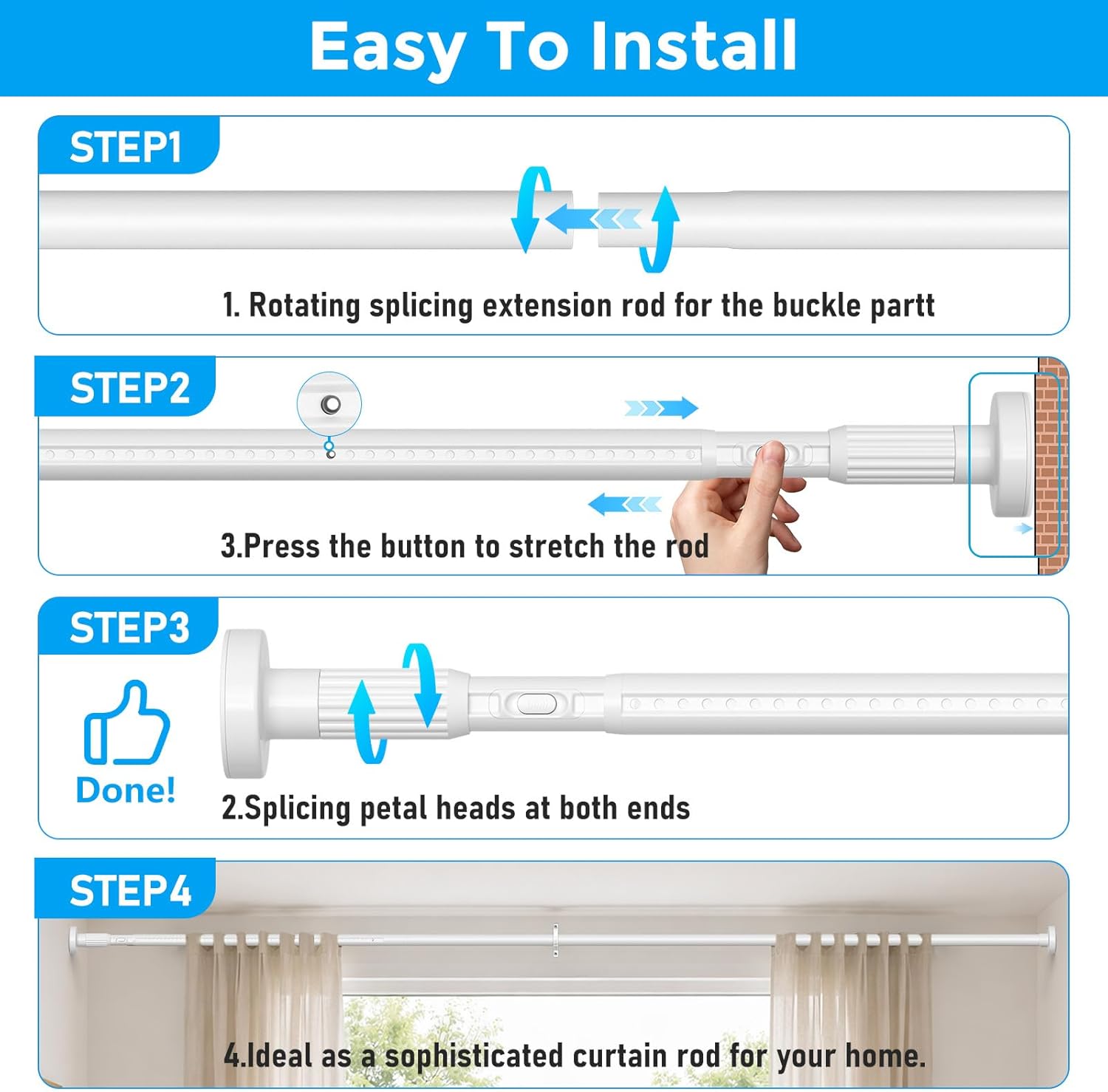 Easy To Install

STEP1

1. Rotating splicing extension rod for the buckle partt

STEP2

3.Press the button to stretch the rod

STEP3

Done!

2.Splicing petal heads at both ends

STEP4

4.Ideal as a sophisticated curtain rod for your home.