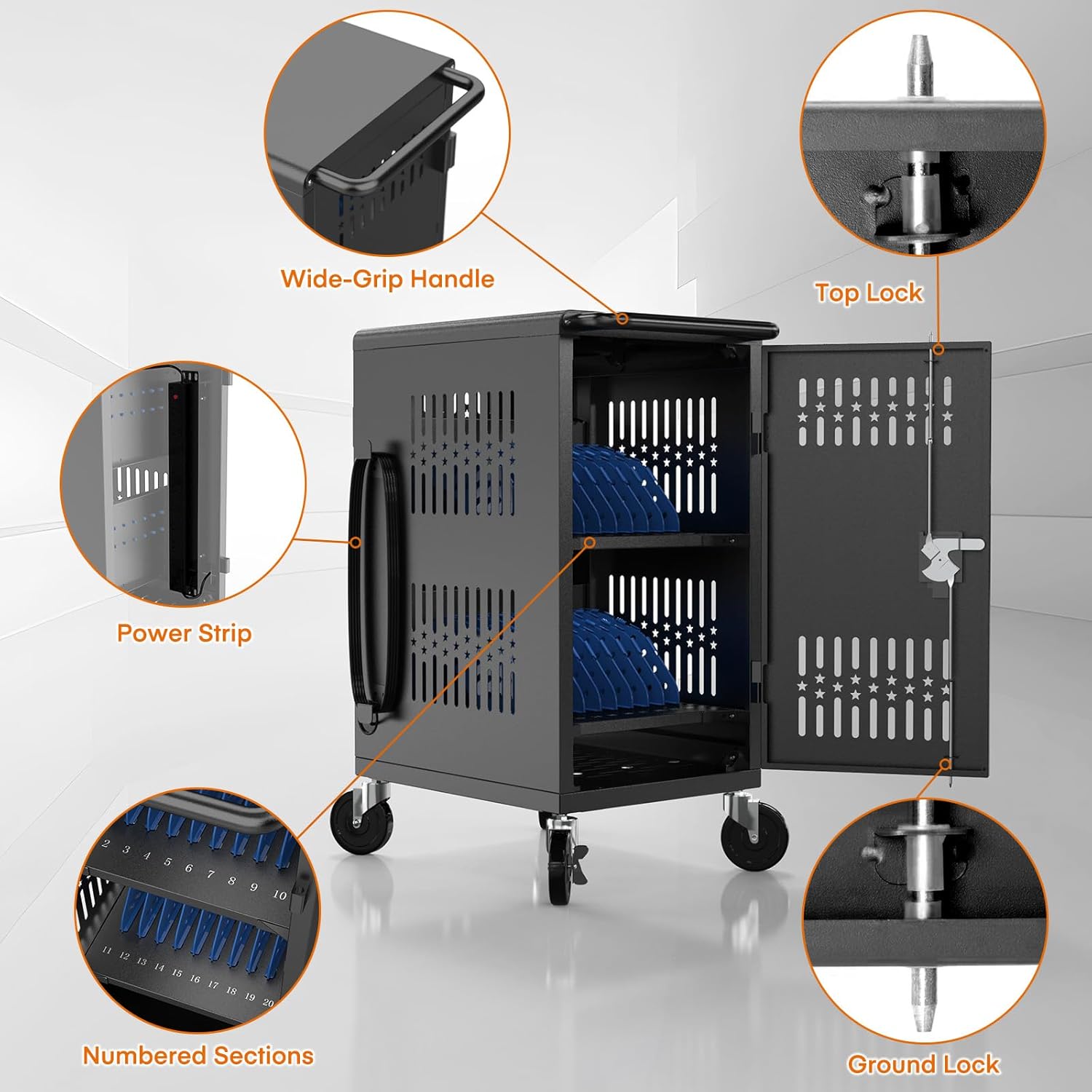 Wide-Grip Handle

Top Lock

Power Strip

2 3 4 5 6 7 8 9 10

11 12 13 14 15 16 17 18 19 20

Numbered Sections

Ground Lock