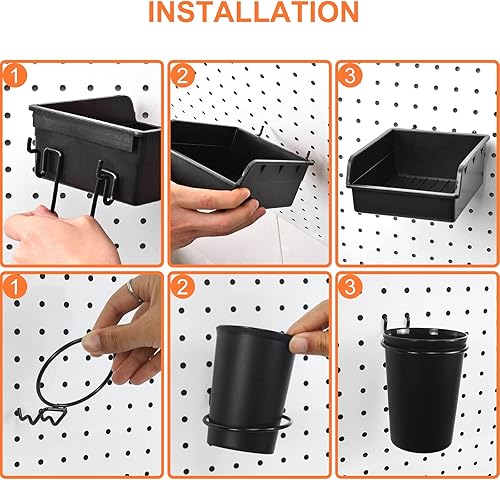 INSTALLATION

1

2

3

1

2

3