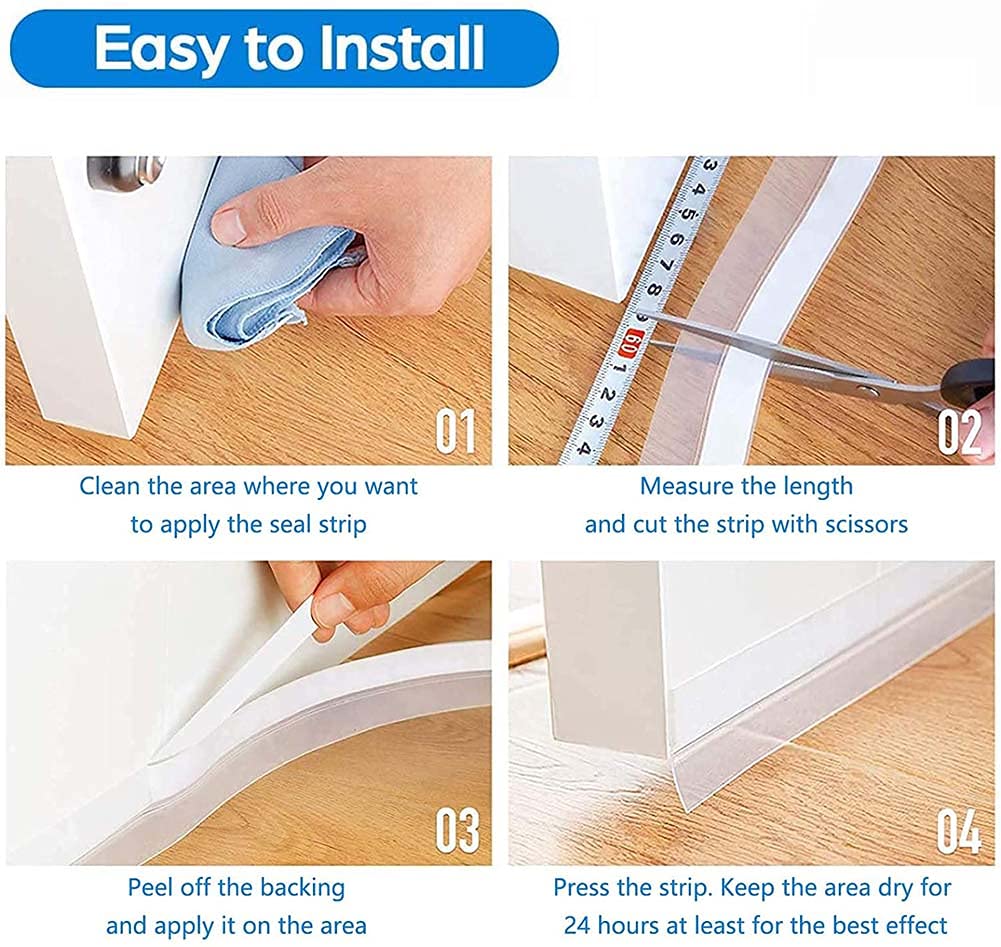 Easy to Install

01

Clean the area where you want to apply the seal strip

3 4 5 6 7 8 9 60 1 2 3 4

02

Measure the length and cut the strip with scissors

03

Peel off the backing and apply it on the area

04

Press the strip. Keep the area dry for 24 hours at least for the best effect