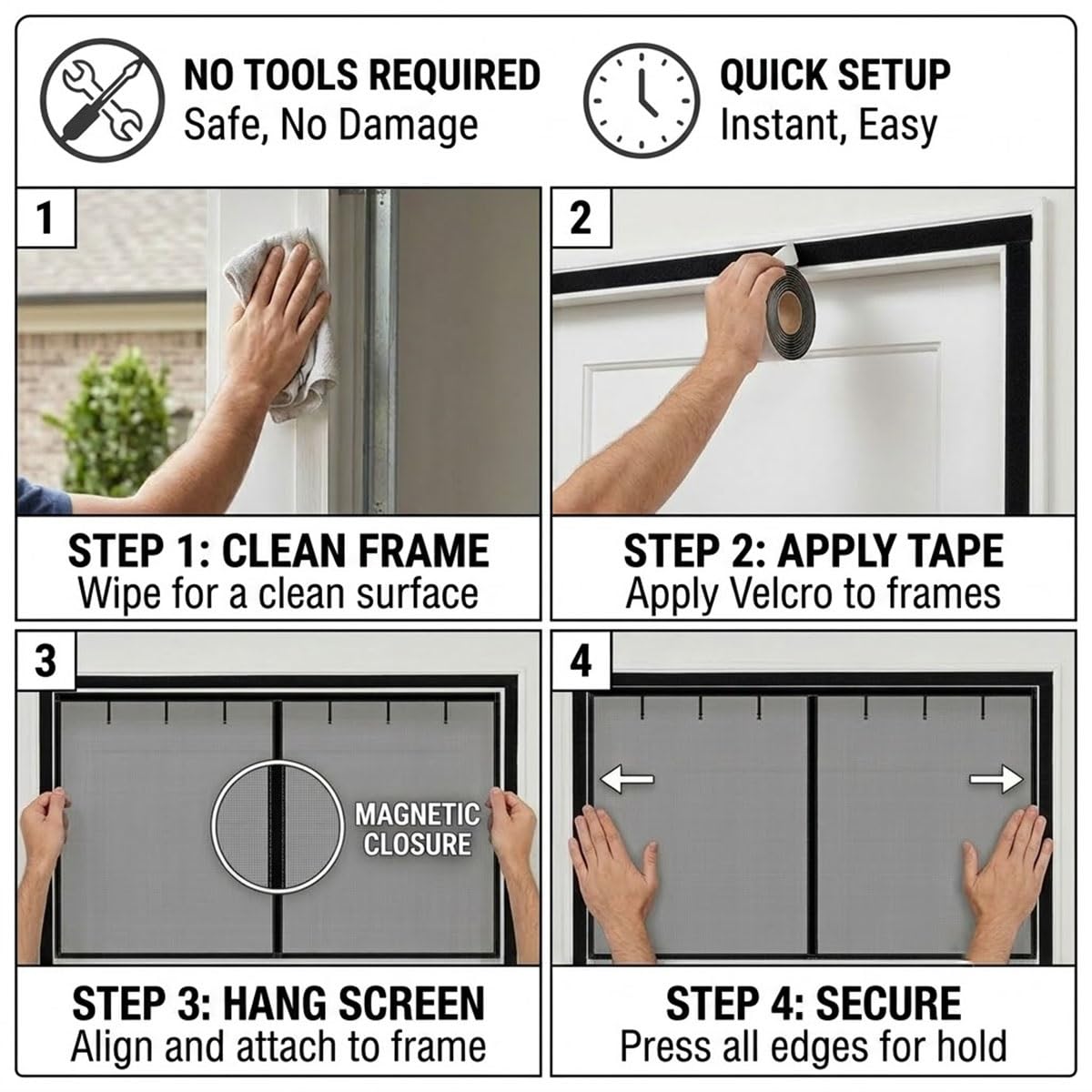 NO TOOLS REQUIRED
Safe, No Damage

QUICK SETUP
Instant, Easy

1

STEP 1: CLEAN FRAME
Wipe for a clean surface

2

STEP 2: APPLY TAPE
Apply Velcro to frames

3

MAGNETIC
CLOSURE

STEP 3: HANG SCREEN
Align and attach to frame

4

STEP 4: SECURE
Press all edges for hold