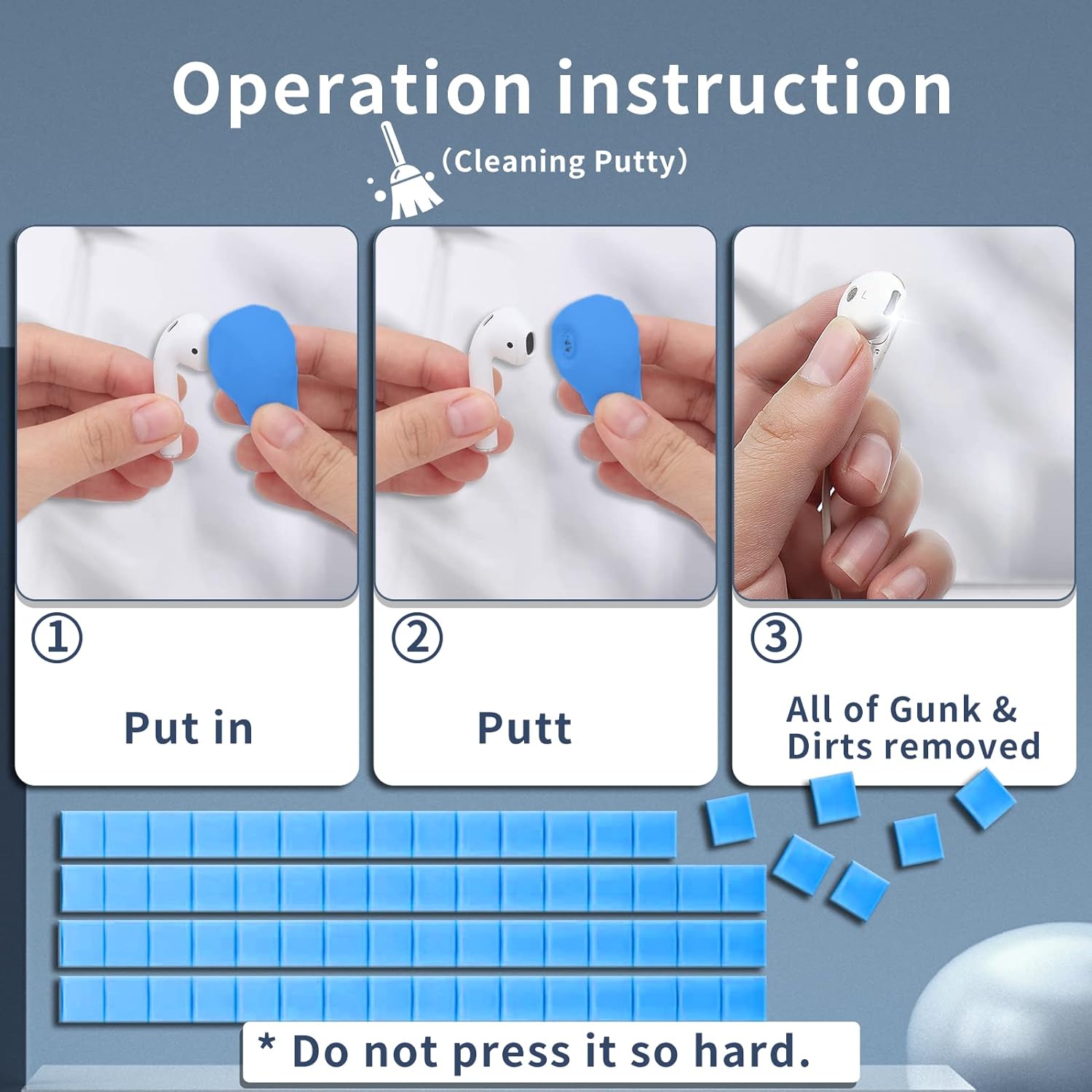 Operation instruction

(Cleaning Putty)

①

Put in

②

Putt

③

All of Gunk & Dirts removed

* Do not press it so hard.