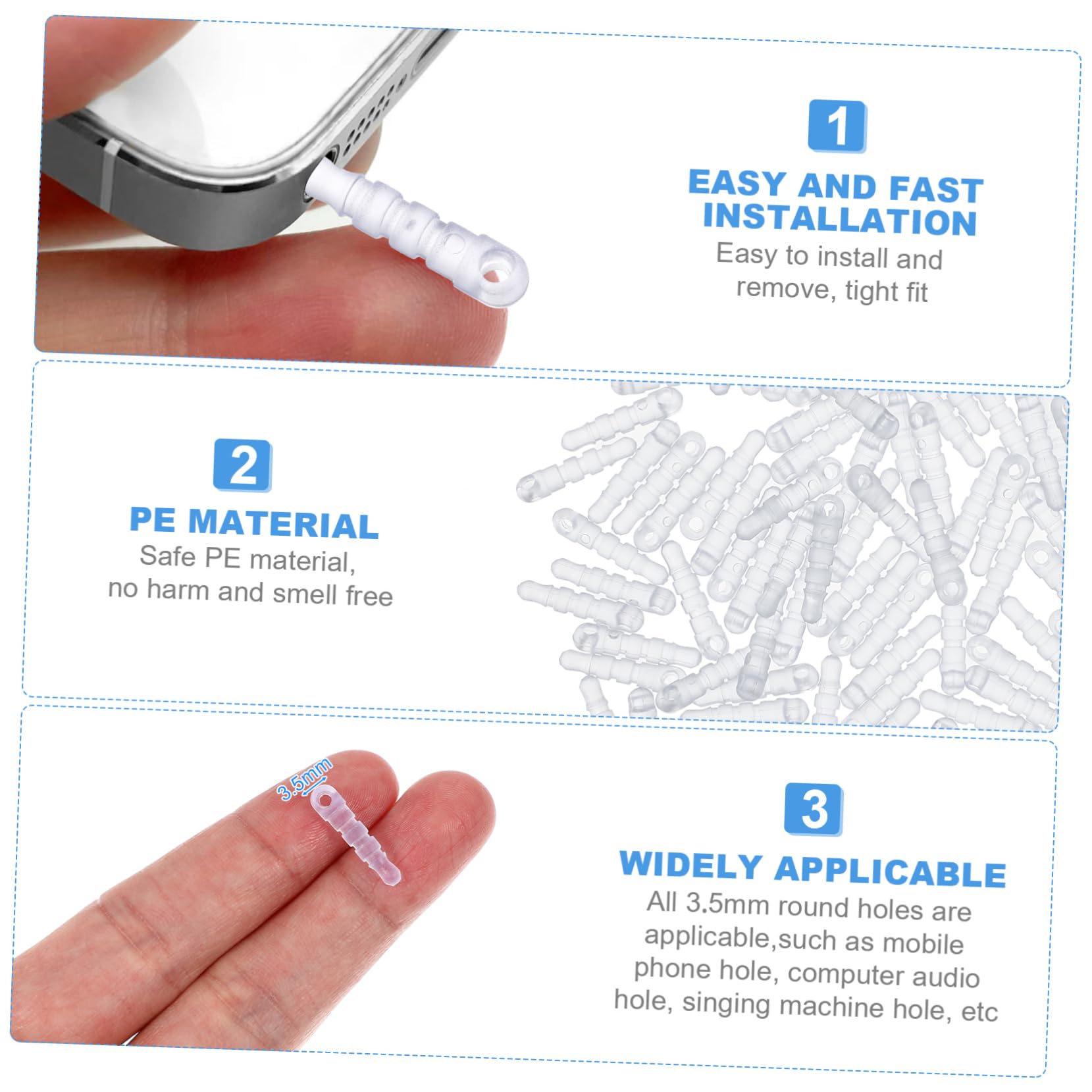 1

EASY AND FAST INSTALLATION

Easy to install and remove, tight fit

2

PE MATERIAL

Safe PE material, no harm and smell free

3.5mm

3

WIDELY APPLICABLE

All 3.5mm round holes are applicable,such as mobile phone hole, computer audio hole, singing machine hole, etc