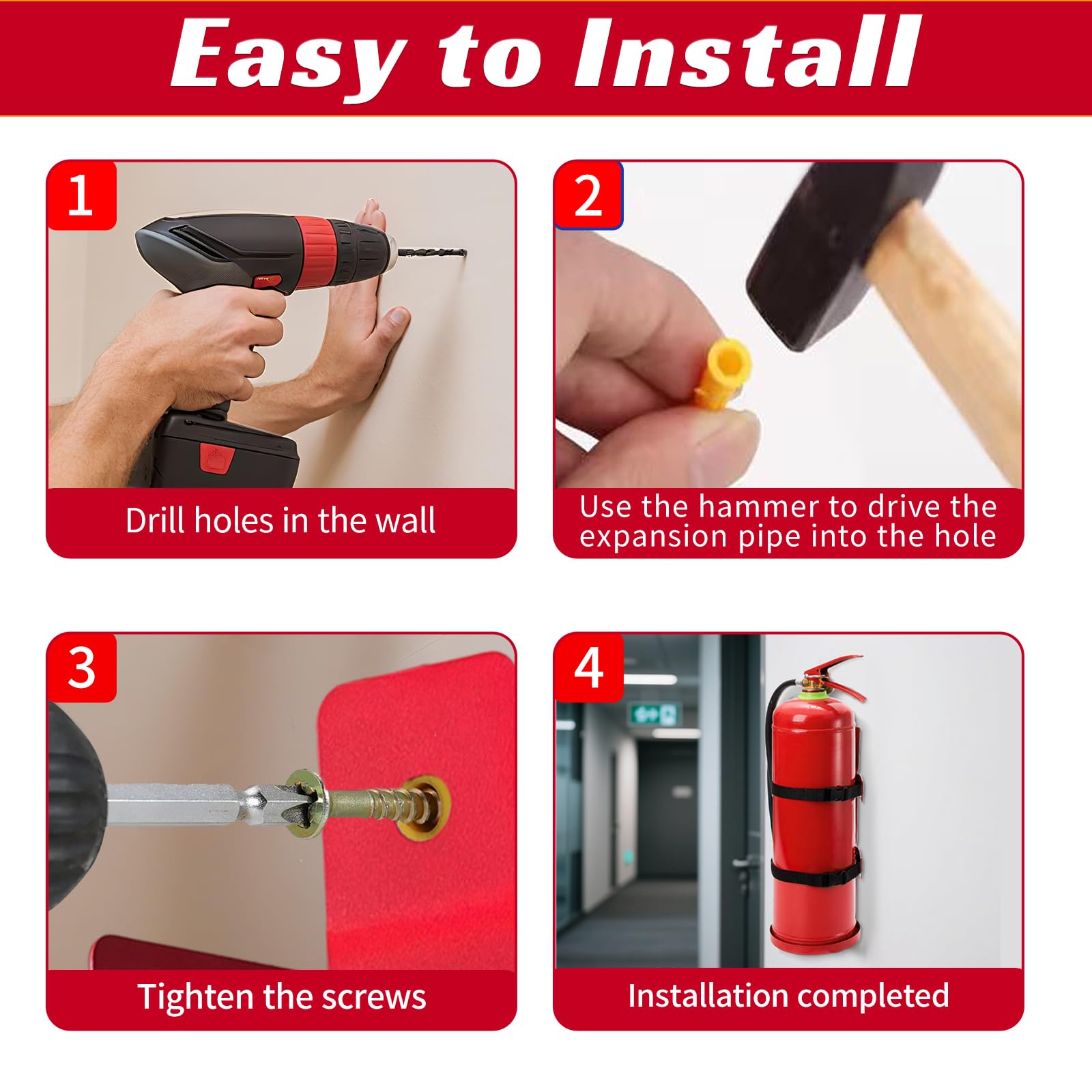 Easy to Install

1
Drill holes in the wall

2
Use the hammer to drive the expansion pipe into the hole

3
Tighten the screws

4
Installation completed