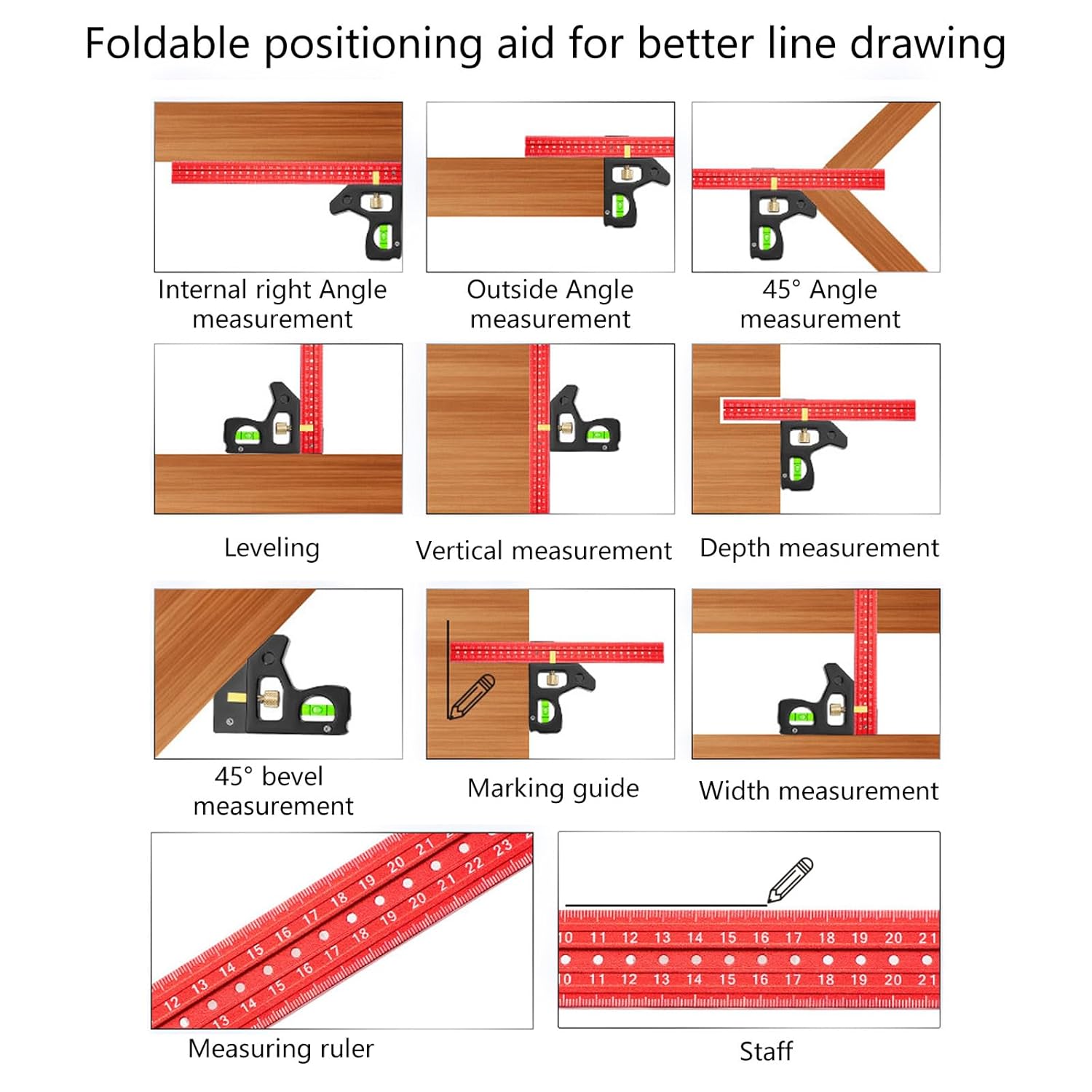 Foldable positioning aid for better line drawing

Internal right Angle measurement

Outside Angle measurement

45° Angle measurement

Leveling

Vertical measurement

Depth measurement

45° bevel measurement

Marking guide

Width measurement

12 13 14 15 16 17 18 19 20 21

13 14 15 16 17 18 19 20 21 22 23

Measuring ruler

10 11 12 13 14 15 16 17 18 19 20 21

10 11 12 13 14 15 16 17 18 19 20 21

Staff