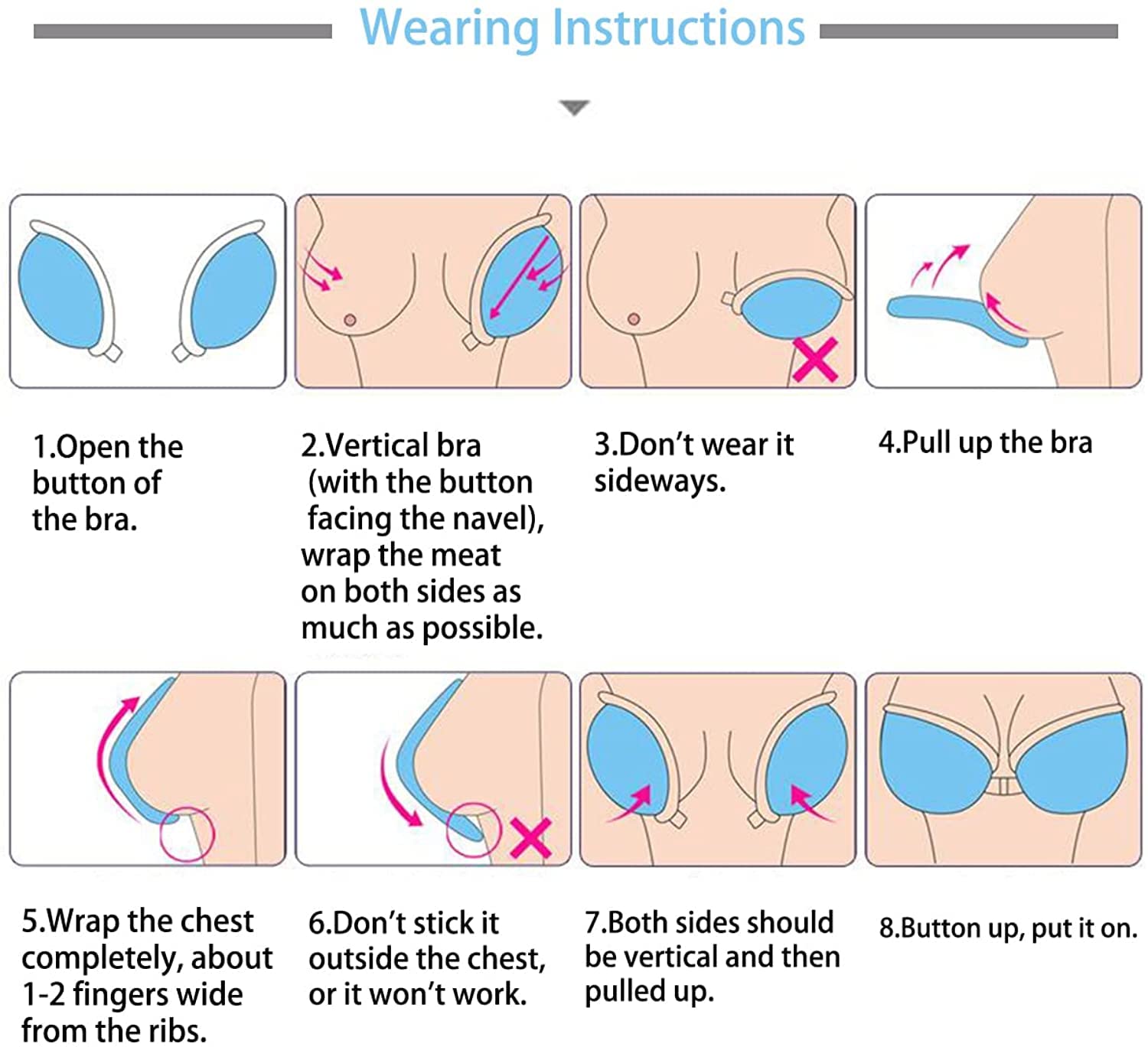 Wearing Instructions

1.Open the button of the bra.

2.Vertical bra (with the button facing the navel), wrap the meat on both sides as much as possible.

3.Don't wear it sideways.

4.Pull up the bra

5.Wrap the chest completely, about 1-2 fingers wide from the ribs.

6.Don't stick it outside the chest, or it won't work.

7.Both sides should be vertical and then pulled up.

8.Button up, put it on.