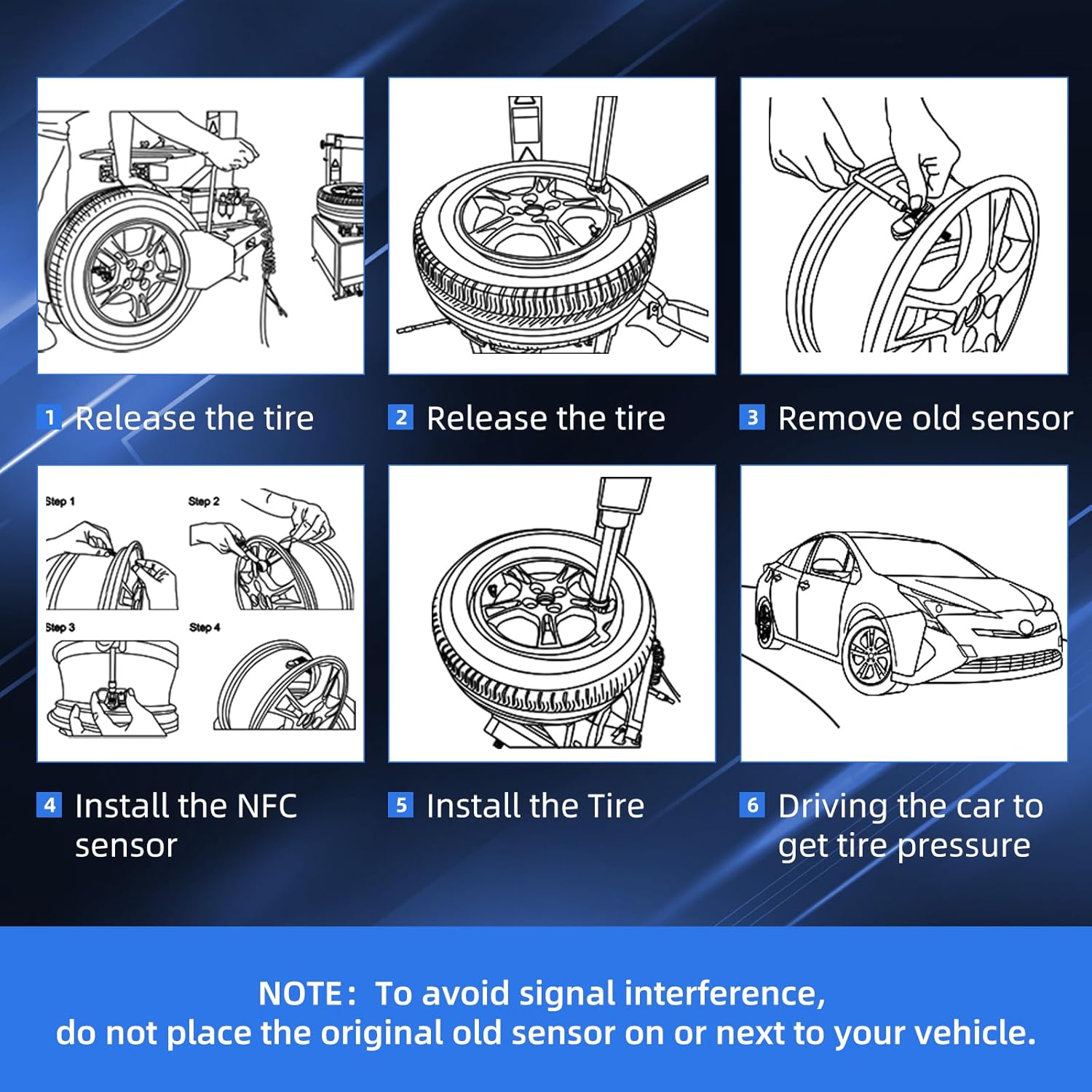 1 Release the tire

2 Release the tire

3 Remove old sensor

Step 1

Step 2

Step 3

Step 4

4 Install the NFC sensor

5 Install the Tire

6 Driving the car to get tire pressure

NOTE： To avoid signal interference, do not place the original old sensor on or next to your vehicle.