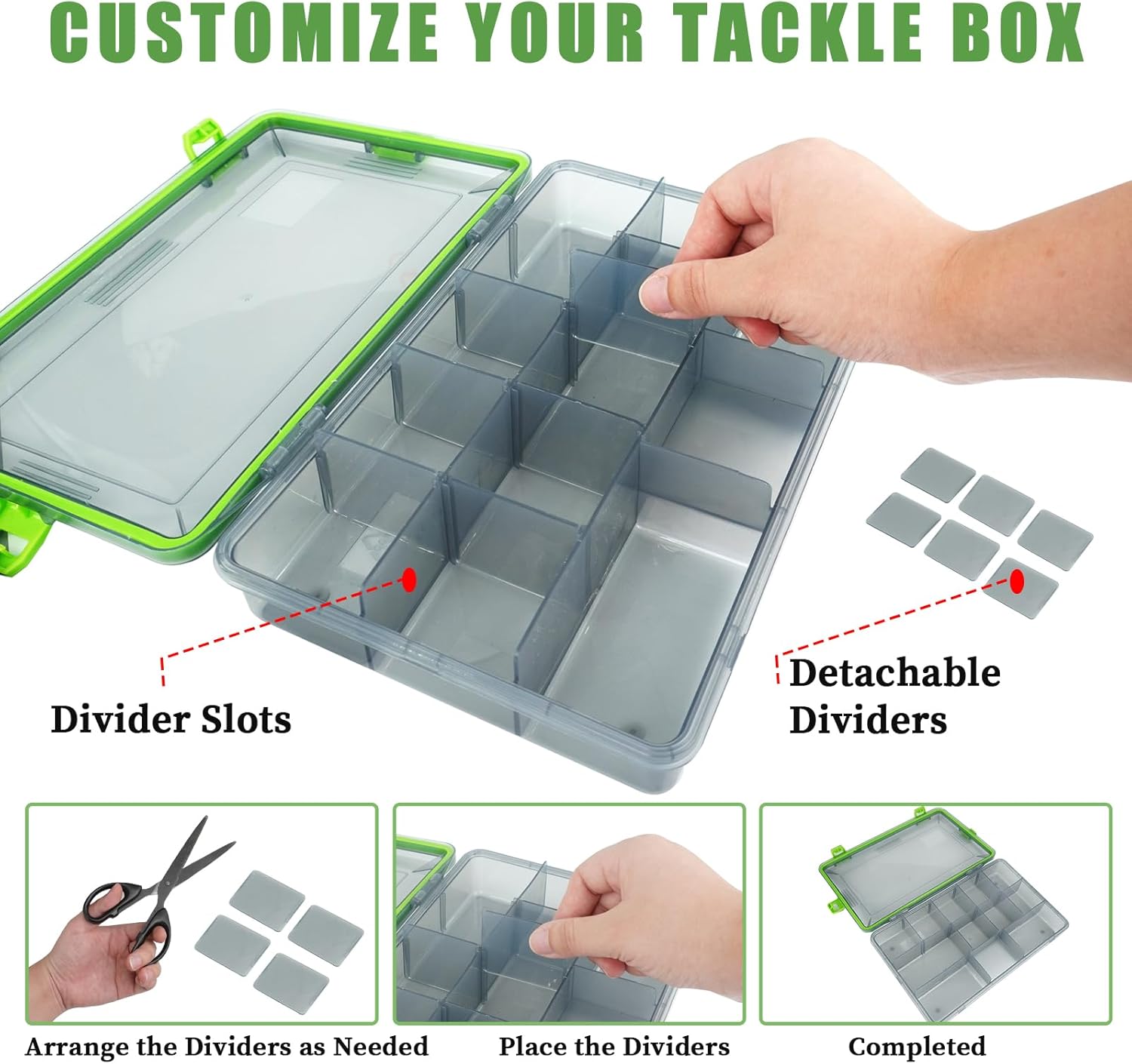 CUSTOMIZE YOUR TACKLE BOX

Divider Slots

Detachable Dividers

Arrange the Dividers as Needed

Place the Dividers

Completed