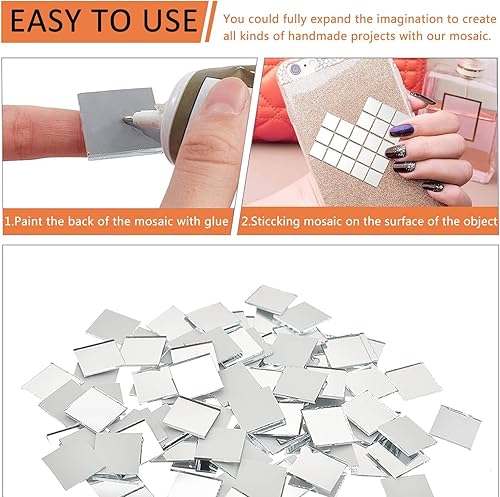 EASY TO USE

You could fully expand the imagination to create all kinds of handmade projects with our mosaic.

1.Paint the back of the mosaic with glue

2.Sticcking mosaic on the surface of the object