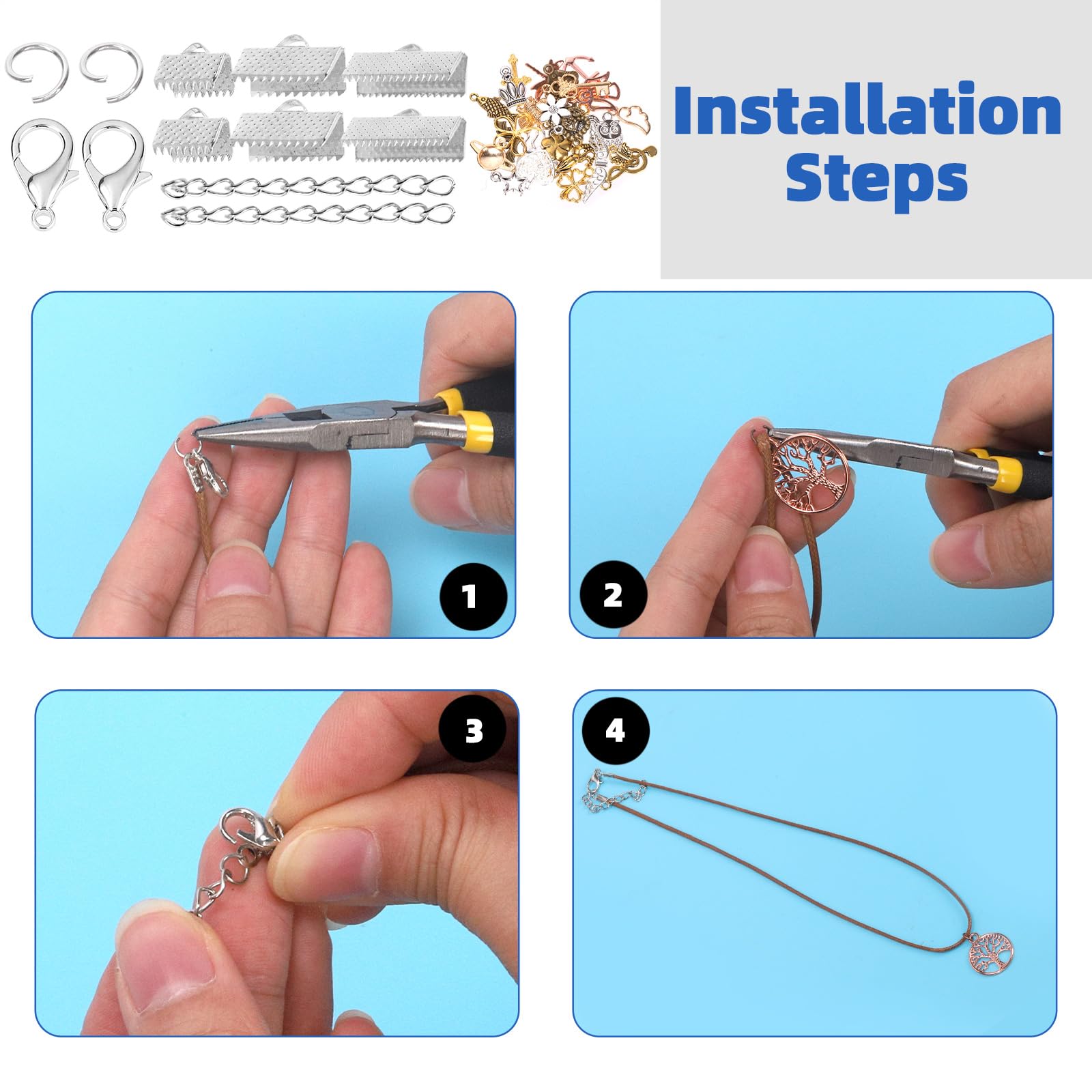 Installation Steps

1

2

3

4