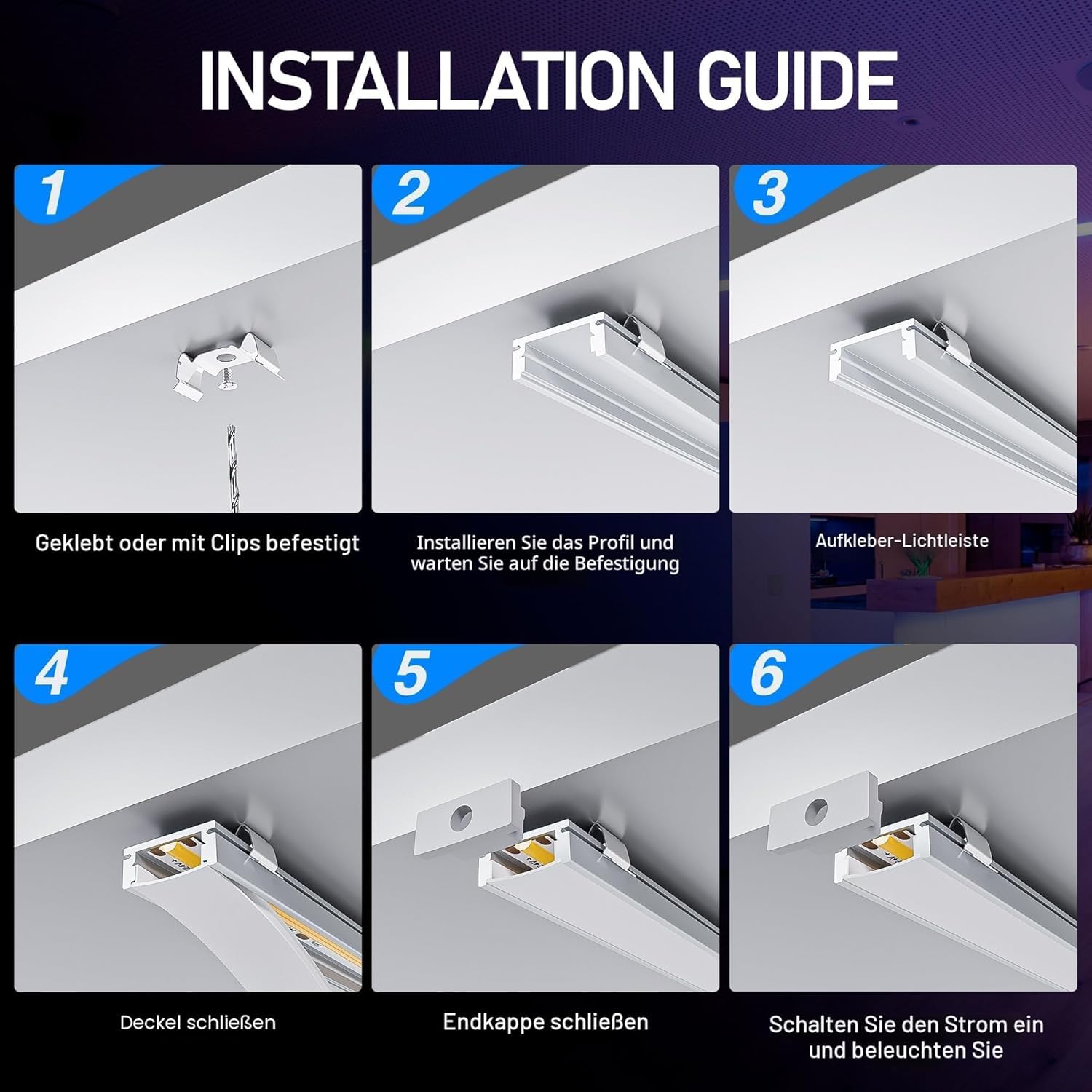 INSTALLATION GUIDE

1

Geklebt oder mit Clips befestigt

2

Installieren Sie das Profil und warten Sie auf die Befestigung

3

Aufkleber-Lichtleiste

4

Deckel schließen

5

Endkappe schließen

6

Schalten Sie den Strom ein und beleuchten Sie