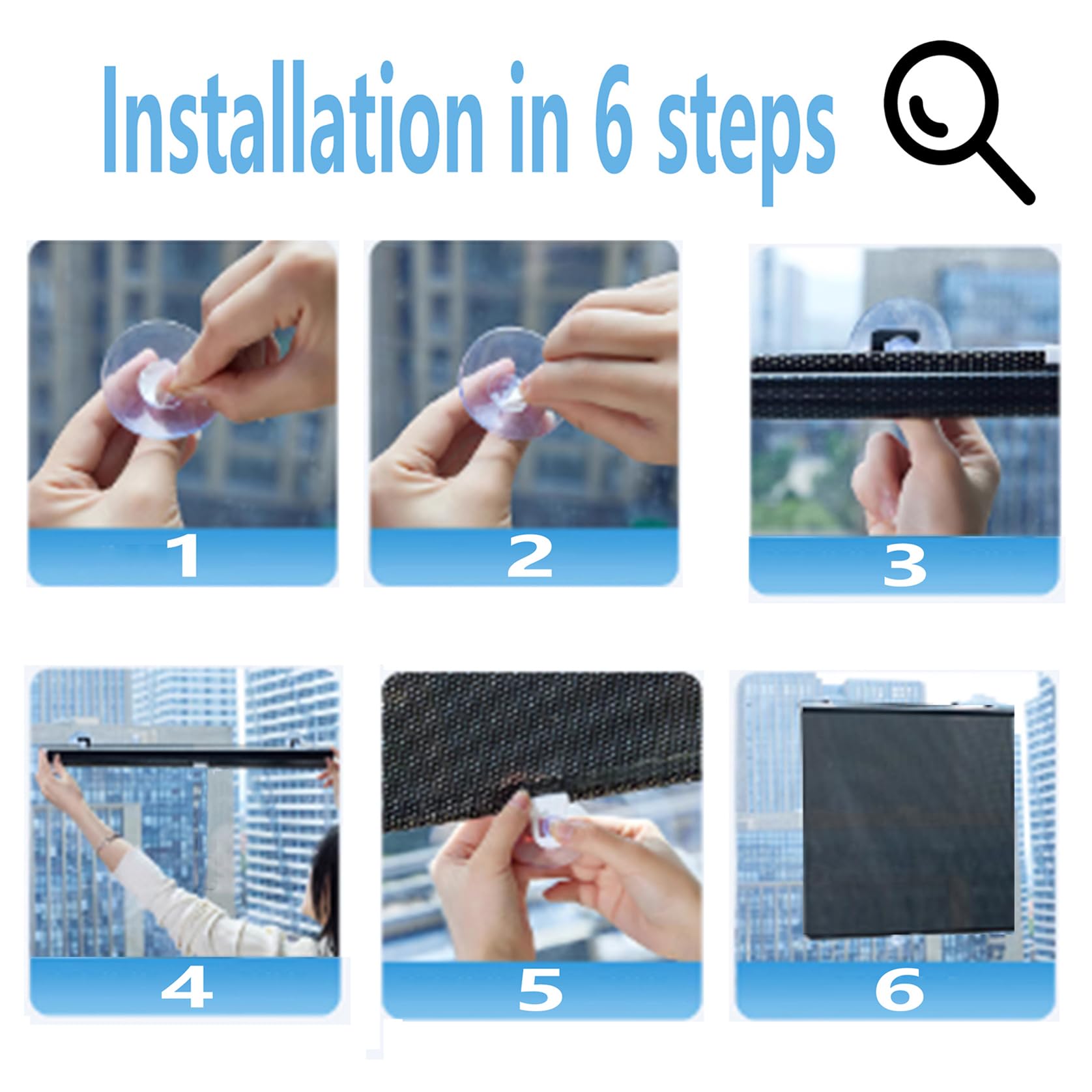 Installation in 6 steps

1

2

3

4

5

6