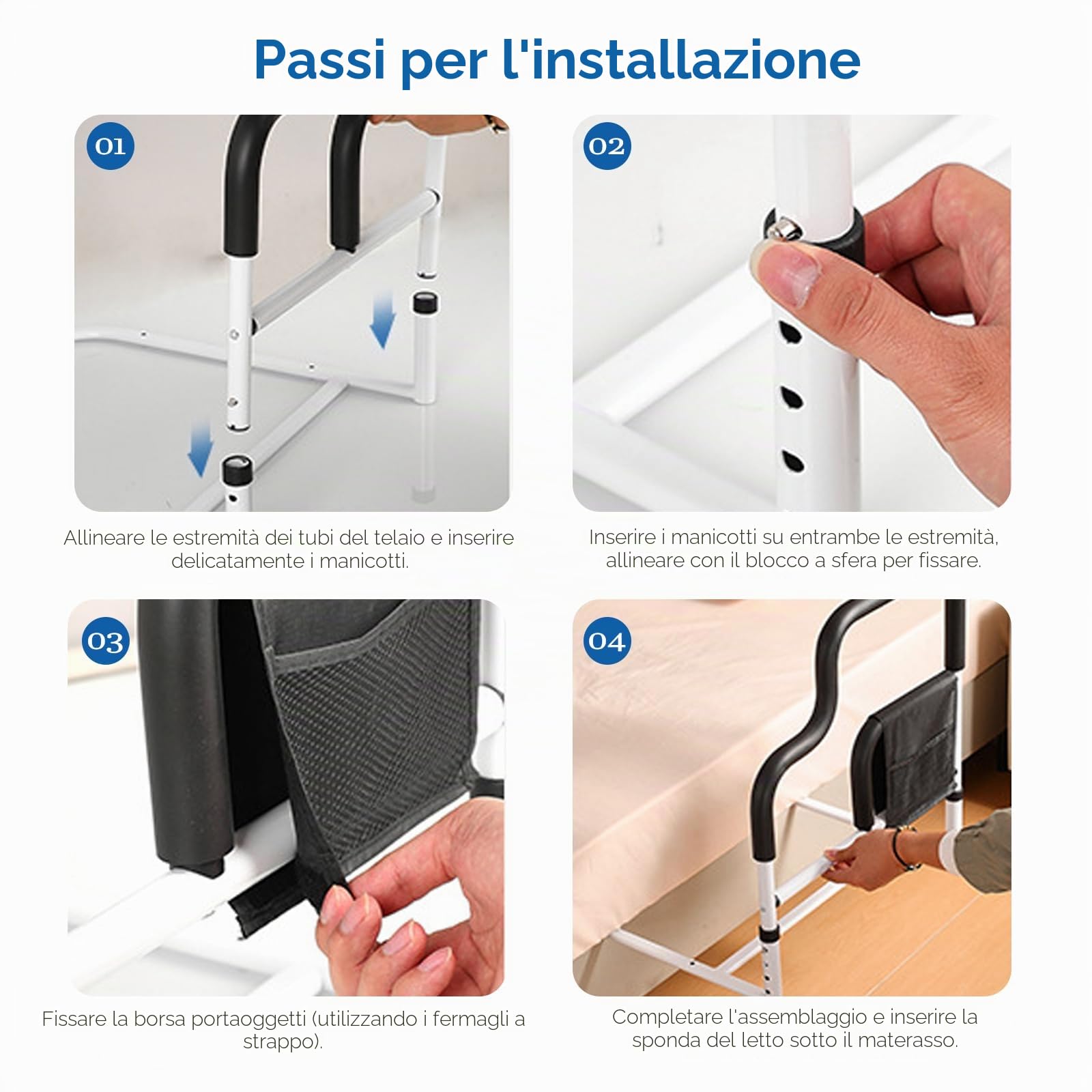 Passi per l'installazione

01

Allineare le estremità dei tubi del telaio e inserire delicatamente i manicotti.

02

Inserire i manicotti su entrambe le estremità, allineare con il blocco a sfera per fissare.

03

Fissare la borsa portaoggetti (utilizzando i fermagli a strappo).

04

Completare l'assemblaggio e inserire la sponda del letto sotto il materasso.