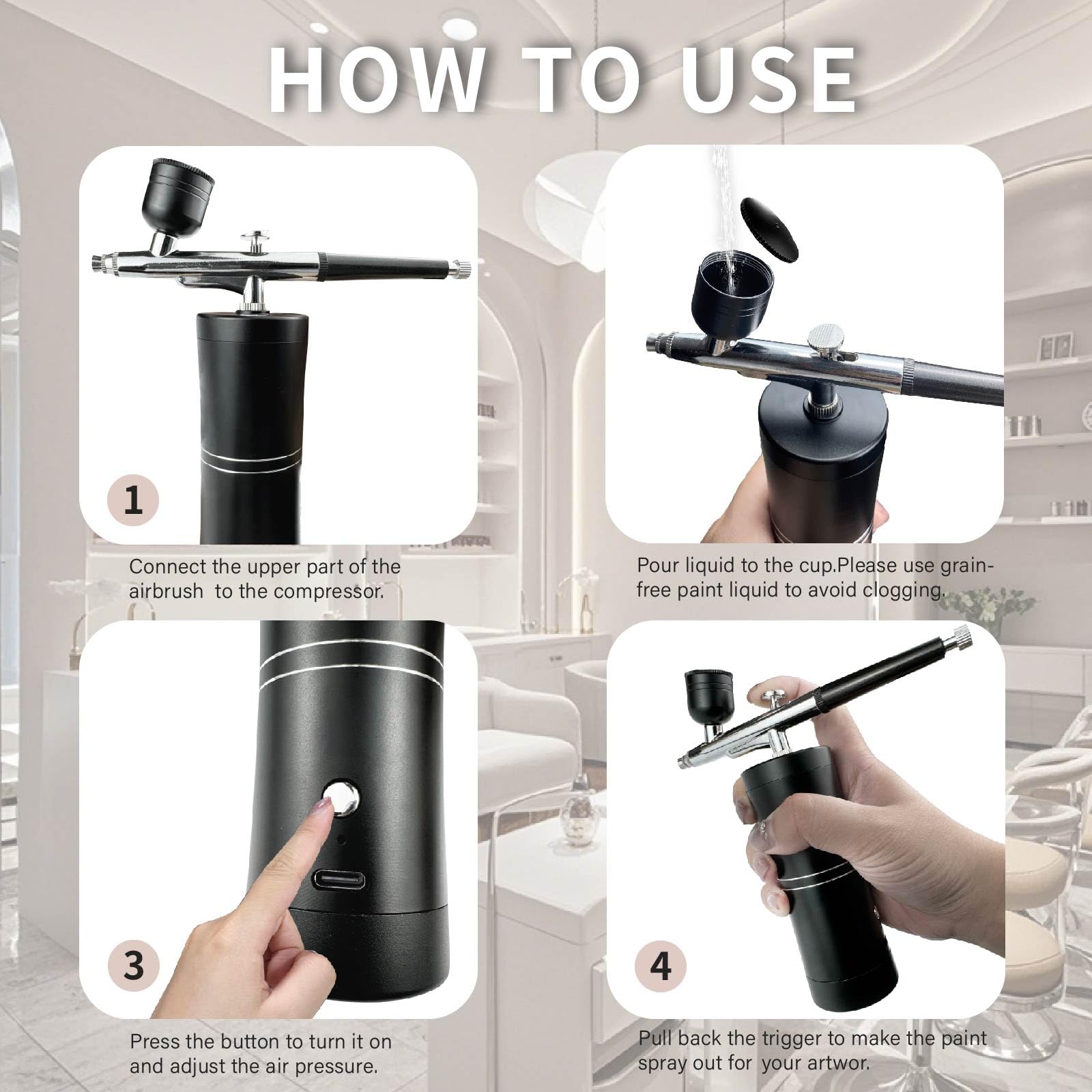 HOW TO USE

1

Connect the upper part of the airbrush to the compressor.

Pour liquid to the cup.Please use grain-free paint liquid to avoid clogging.

3

Press the button to turn it on and adjust the air pressure.

4

Pull back the trigger to make the paint spray out for your artwor.