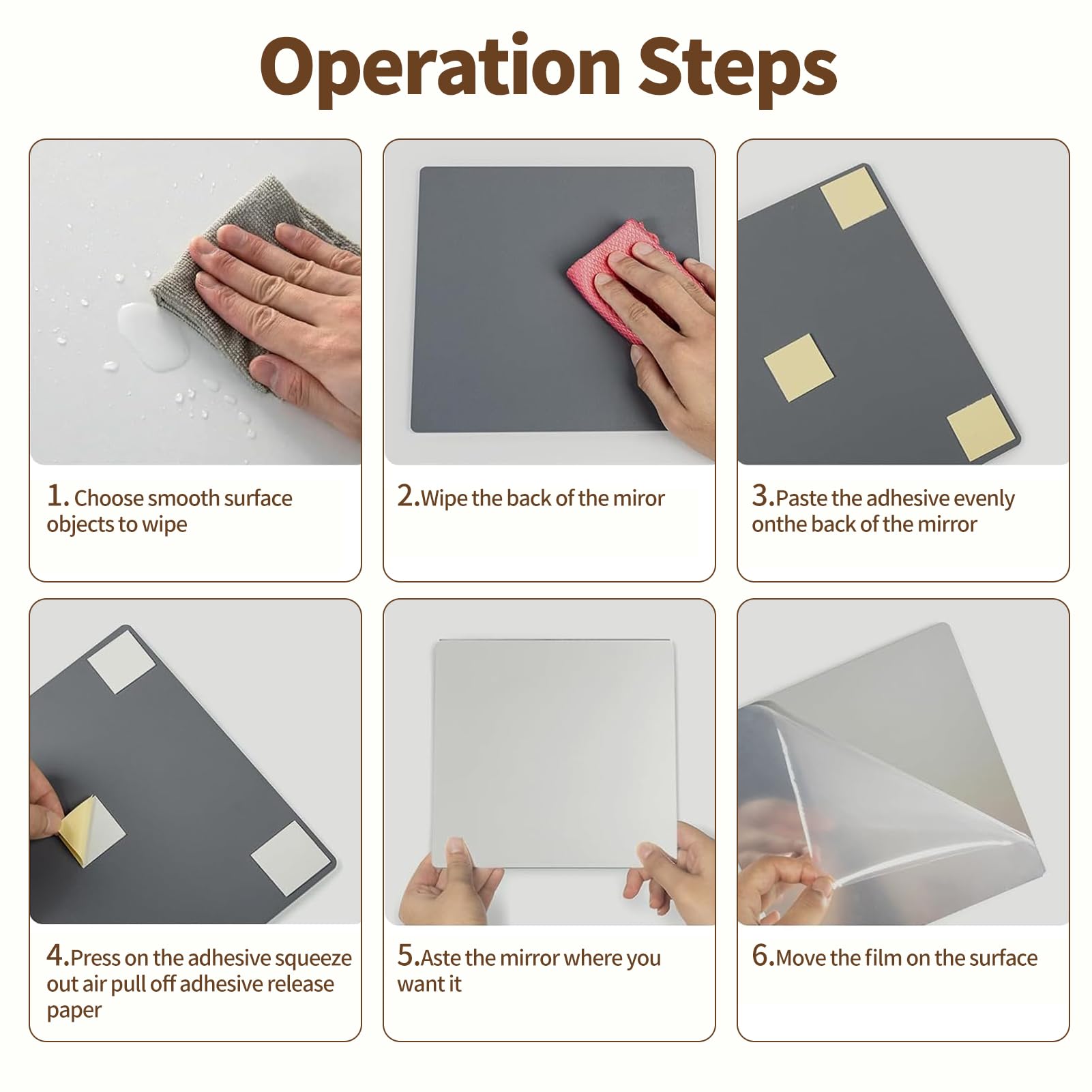 Operation Steps

1. Choose smooth surface objects to wipe

2.Wipe the back of the miror

3.Paste the adhesive evenly onthe back of the mirror

4.Press on the adhesive squeeze out air pull off adhesive release paper

5.Aste the mirror where you want it

6.Move the film on the surface