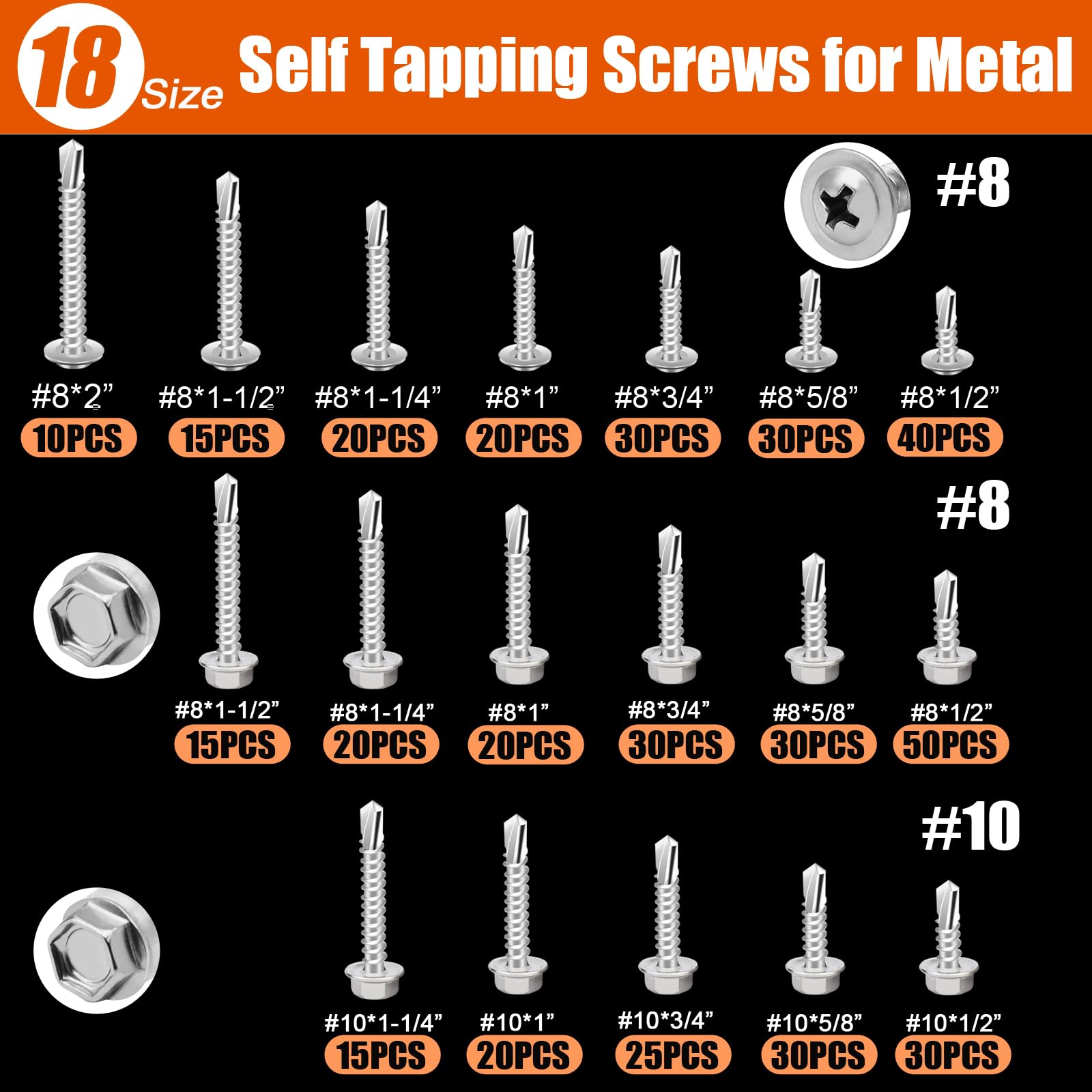 18 Size Self Tapping Screws for Metal

#8

#8*2”
10PCS

#8*1-1/2”
15PCS

#8*1-1/4”
20PCS

#8*1”
20PCS

#8*3/4”
30PCS

#8*5/8”
30PCS

#8*1/2”
40PCS

#8

#8*1-1/2”
15PCS

#8*1-1/4”
20PCS

#8*1”
20PCS

#8*3/4”
30PCS

#8*5/8”
30PCS

#8*1/2”
50PCS

#10

#10*1-1/4”
15PCS

#10*1”
20PCS

#10*3/4”
25PCS

#10*5/8”
30PCS

#10*1/2”
30PCS