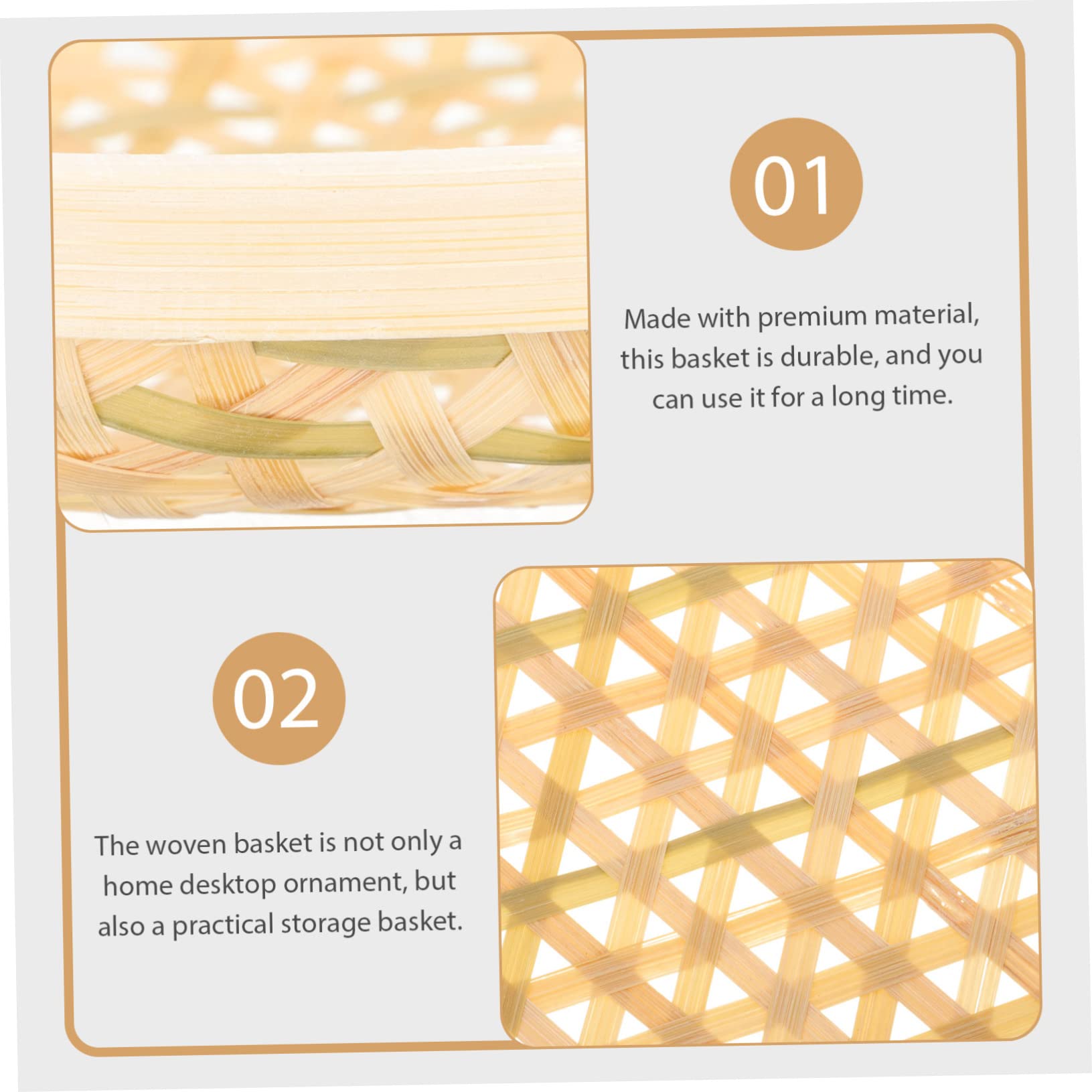 01

Made with premium material, this basket is durable, and you can use it for a long time.

02

The woven basket is not only a home desktop ornament, but also a practical storage basket.