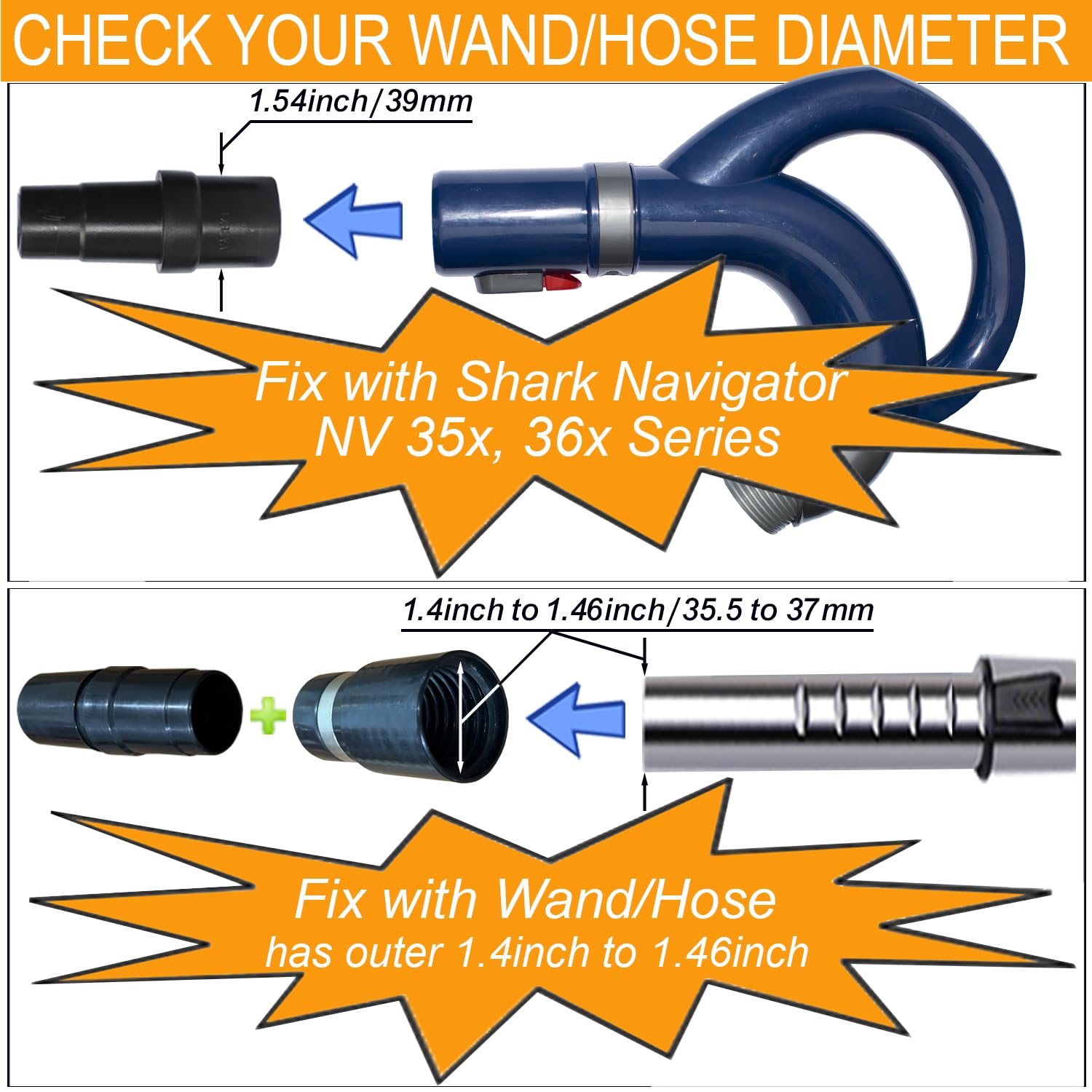 CHECK YOUR WAND/HOSE DIAMETER

1.54inch/39mm

Fix with Shark Navigator NV 35x, 36x Series

1.4inch to 1.46inch/35.5 to 37mm

Fix with Wand/Hose has outer 1.4inch to 1.46inch