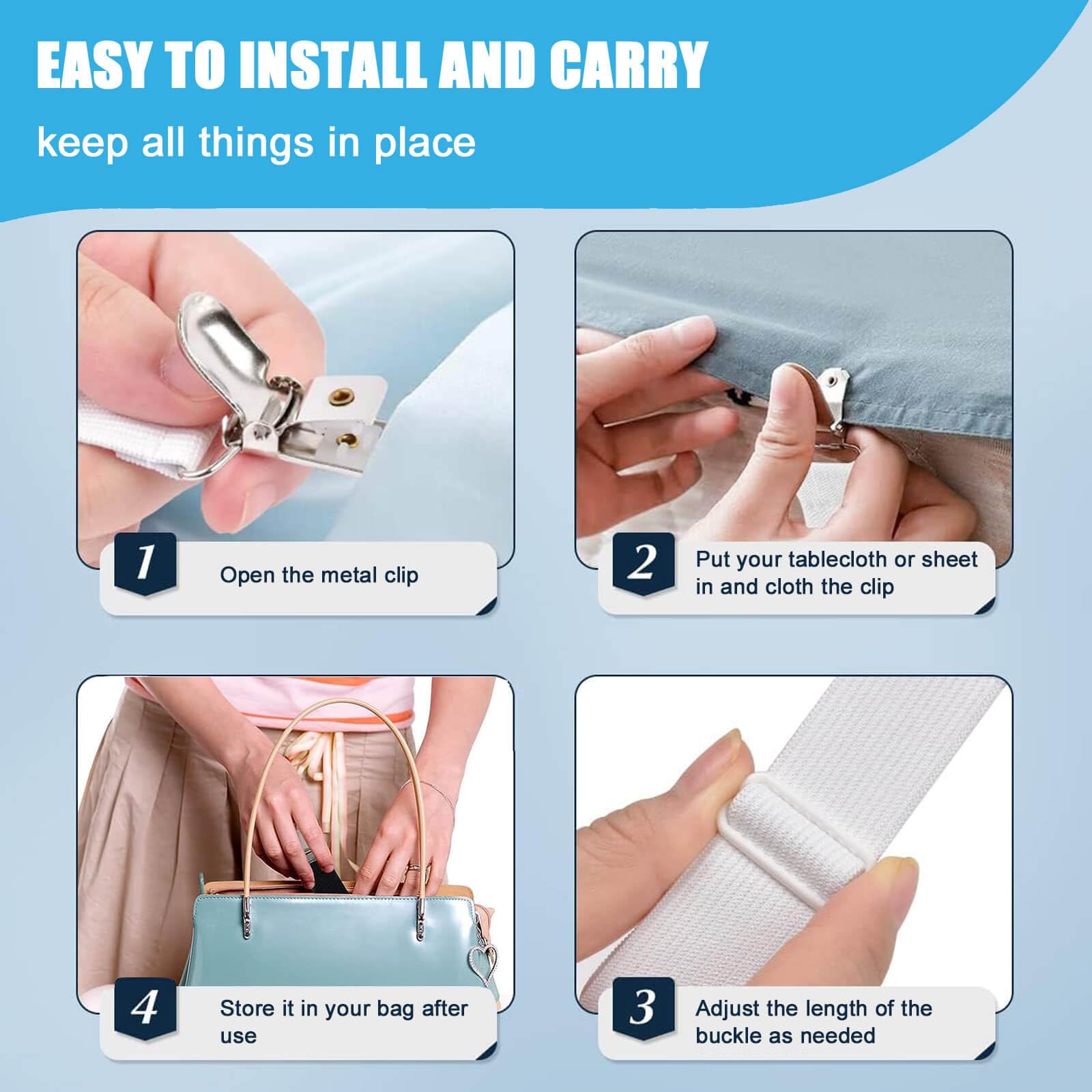 EASY TO INSTALL AND CARRY

keep all things in place

1

Open the metal clip

2

Put your tablecloth or sheet in and cloth the clip

4

Store it in your bag after use

3

Adjust the length of the buckle as needed