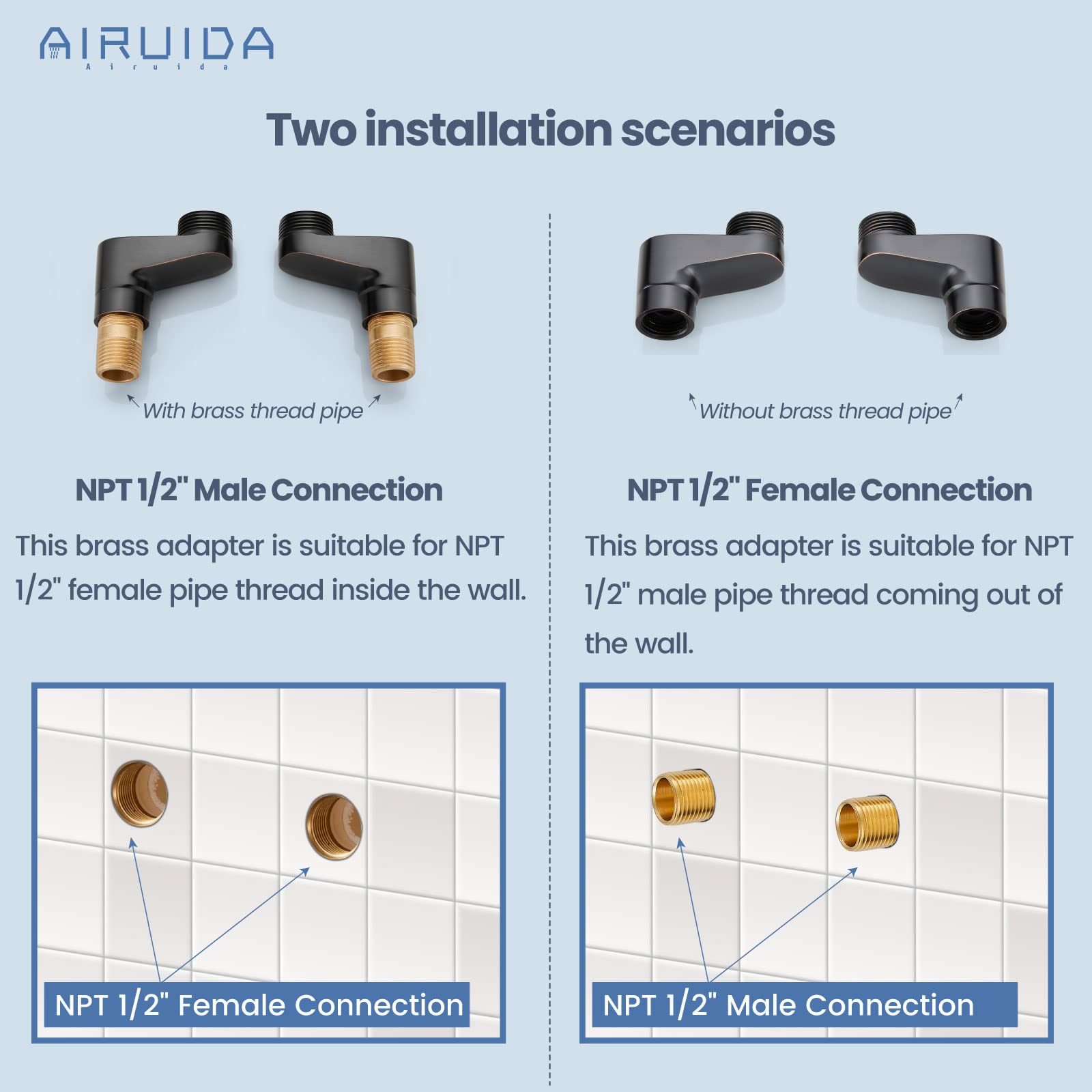 AIRUIDA
Airuida

Two installation scenarios

With brass thread pipe

NPT 1/2" Male Connection

This brass adapter is suitable for NPT 1/2" female pipe thread inside the wall.

NPT 1/2" Female Connection

Without brass thread pipe

NPT 1/2" Female Connection

This brass adapter is suitable for NPT 1/2" male pipe thread coming out of the wall.

NPT 1/2" Male Connection