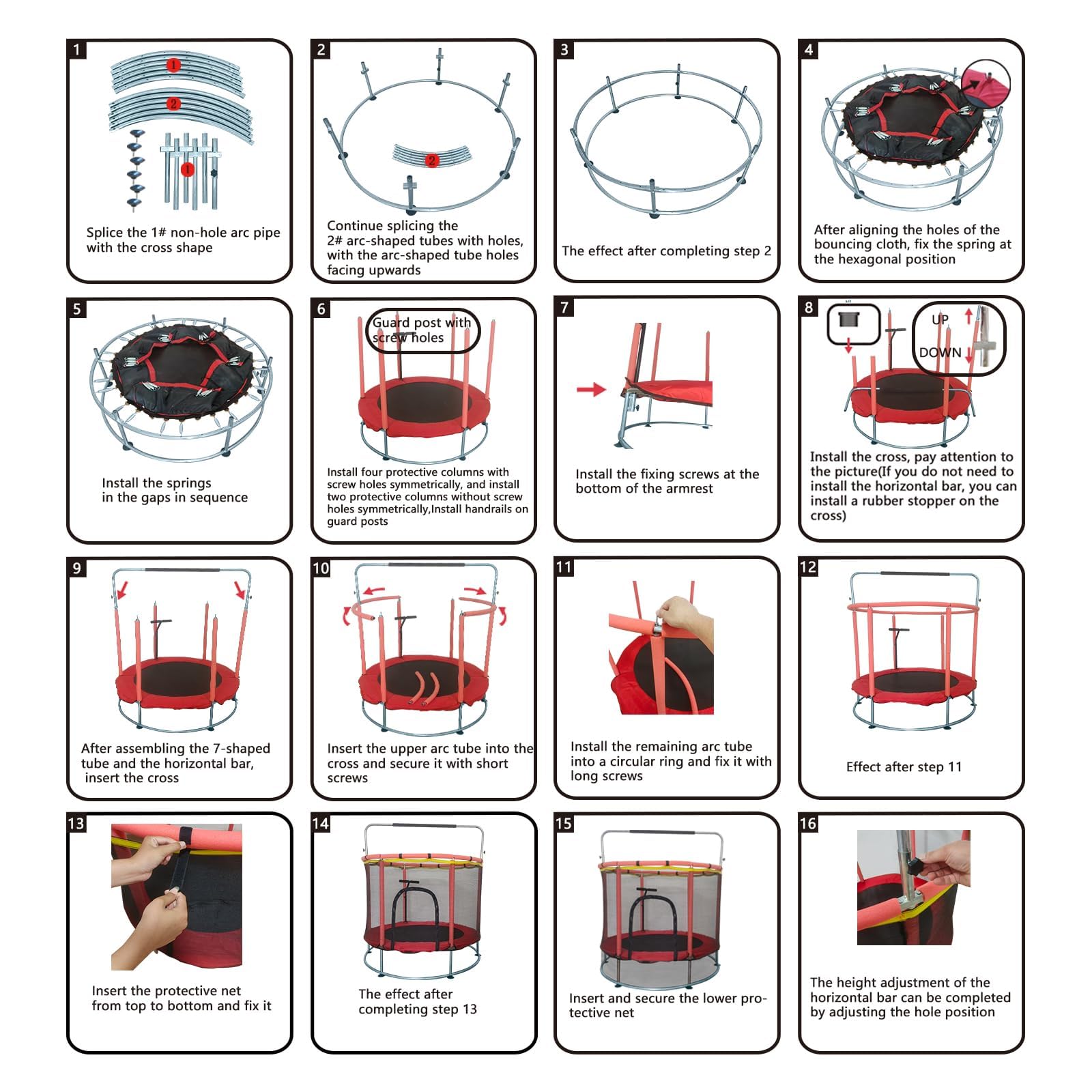 1

1

2

1

Splice the 1# non-hole arc pipe with the cross shape

2

2

Continue splicing the 2# arc-shaped tubes with holes, with the arc-shaped tube holes facing upwards

3

The effect after completing step 2

4

After aligning the holes of the bouncing cloth, fix the spring at the hexagonal position

5

Install the springs in the gaps in sequence

6

Guard post with screw holes

Install four protective columns with screw holes symmetrically, and install two protective columns without screw holes symmetrically,Install handrails on guard posts

7

Install the fixing screws at the bottom of the armrest

8

UP

DOWN

Install the cross, pay attention to the picture(If you do not need to install the horizontal bar, you can install a rubber stopper on the cross)

9

After assembling the 7-shaped tube and the horizontal bar, insert the cross

10

Insert the upper arc tube into the cross and secure it with short screws

11

Install the remaining arc tube into a circular ring and fix it with long screws

12

Effect after step 11

13

Insert the protective net from top to bottom and fix it

14

The effect after completing step 13

15

Insert and secure the lower protective net

16

The height adjustment of the horizontal bar can be completed by adjusting the hole position